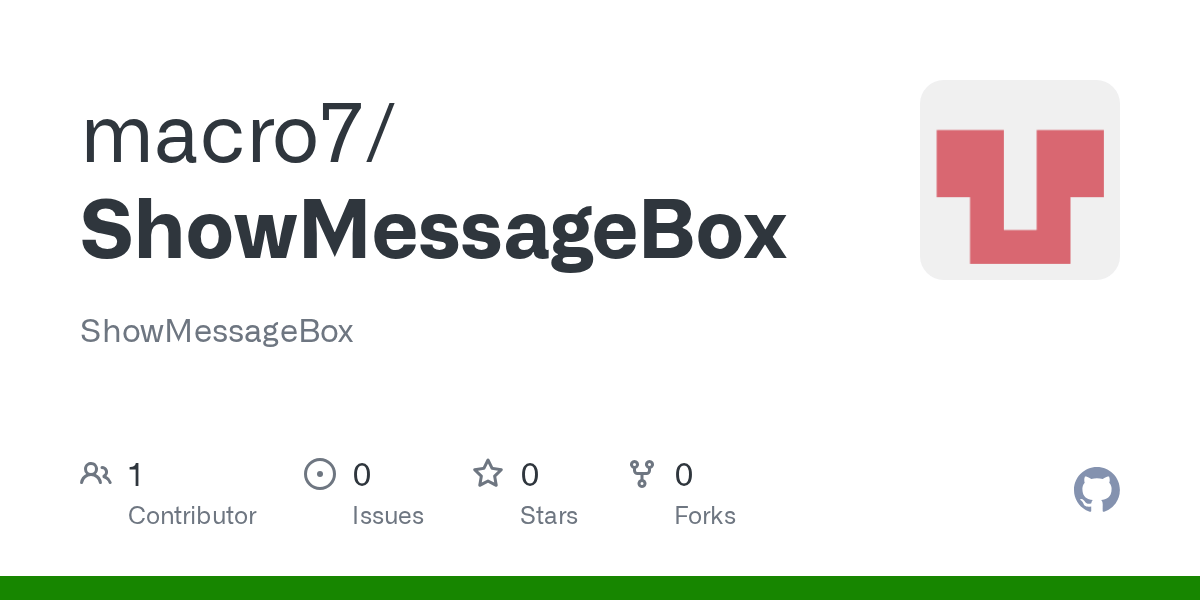 macro7/
ShowMessageBox

ShowMessageBox

1
Contributor

0
Issues

0
Stars

0
Forks