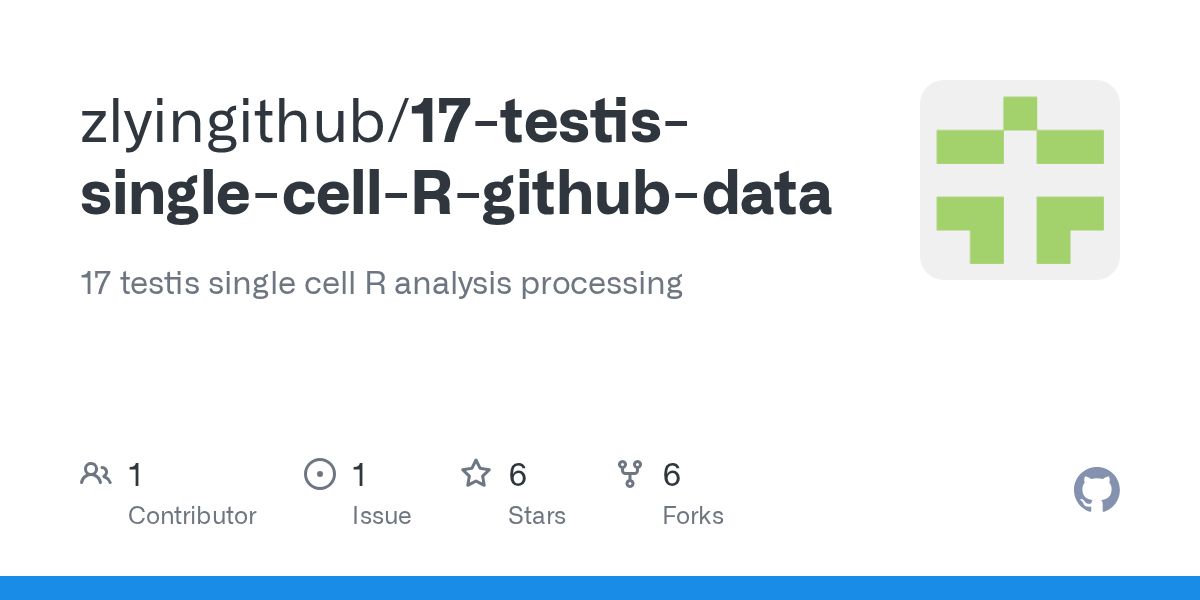 zlyingithub/17-testis-single-cell-R-github-data

17 testis single cell R analysis processing

1
Contributor

1
Issue

6
Stars

6
Forks