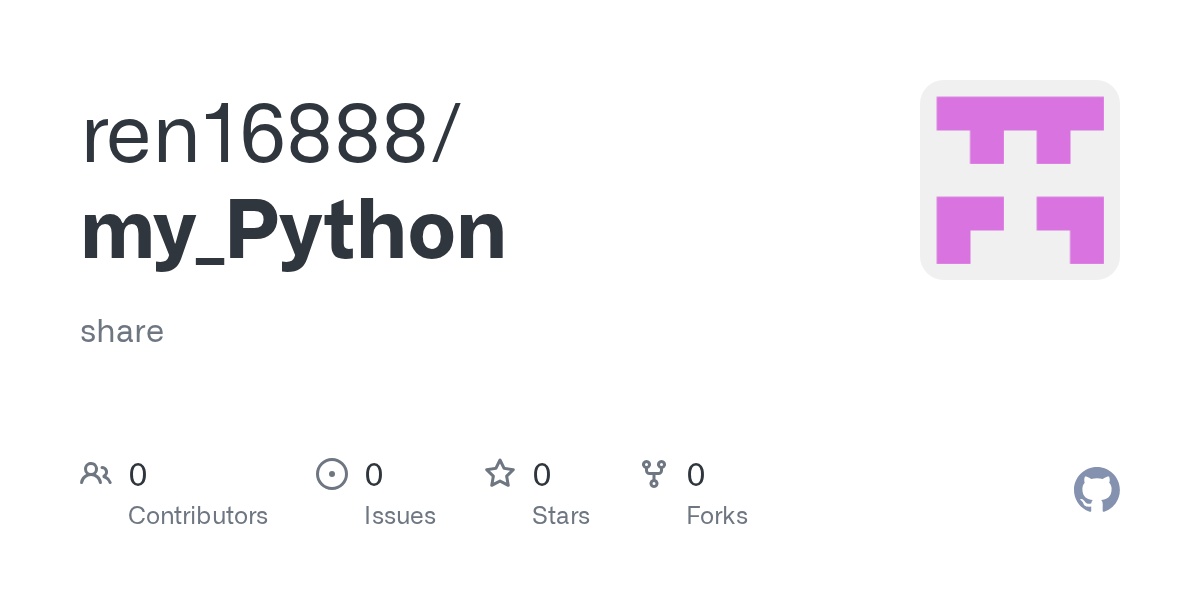 ren16888/
my_Python

share

0
Contributors

0
Issues

0
Stars

0
Forks