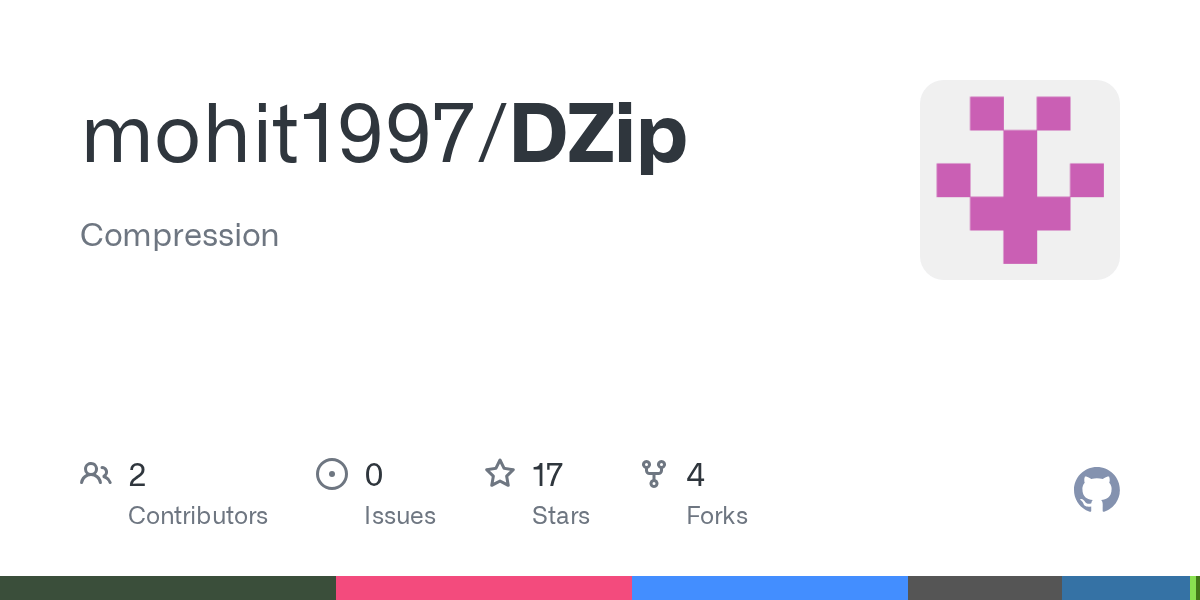 mohit1997/DZip

Compression

2
Contributors

0
Issues

17
Stars

4
Forks