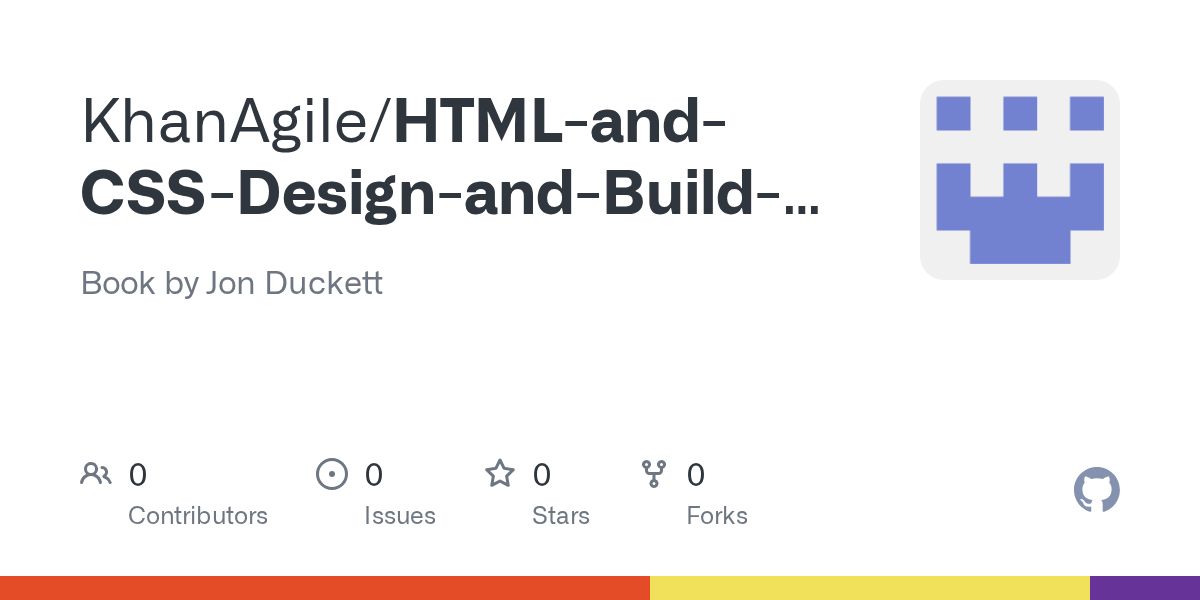 KhanAgile/HTML-and-CSS-Design-and-Build-...

Book by Jon Duckett

0
Contributors

0
Issues

0
Stars

0
Forks