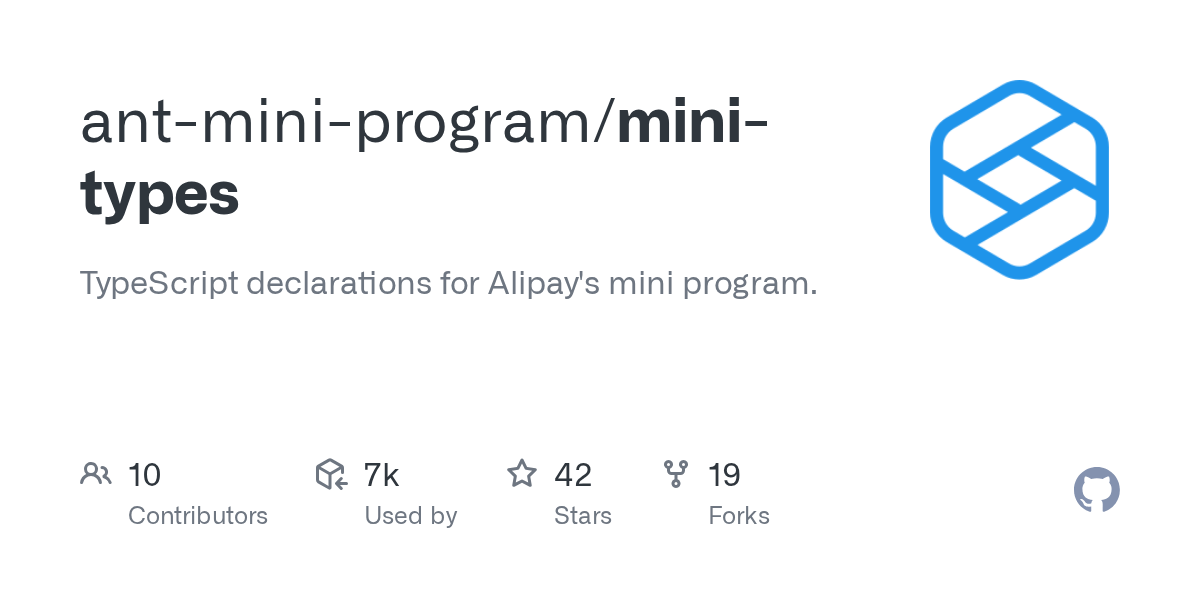 ant-mini-program/mini-types

TypeScript declarations for Alipay's mini program.

10
Contributors

7k
Used by

42
Stars

19
Forks