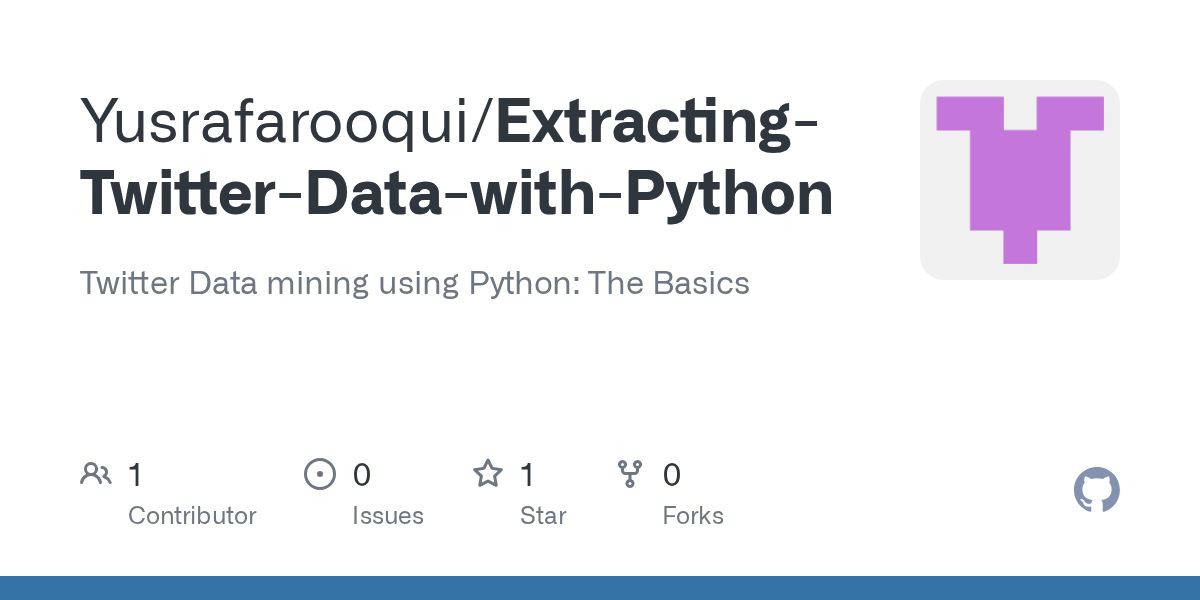 Yusrafarooqui/Extracting-Twitter-Data-with-Python

Twitter Data mining using Python: The Basics

1
Contributor

0
Issues

1
Star

0
Forks