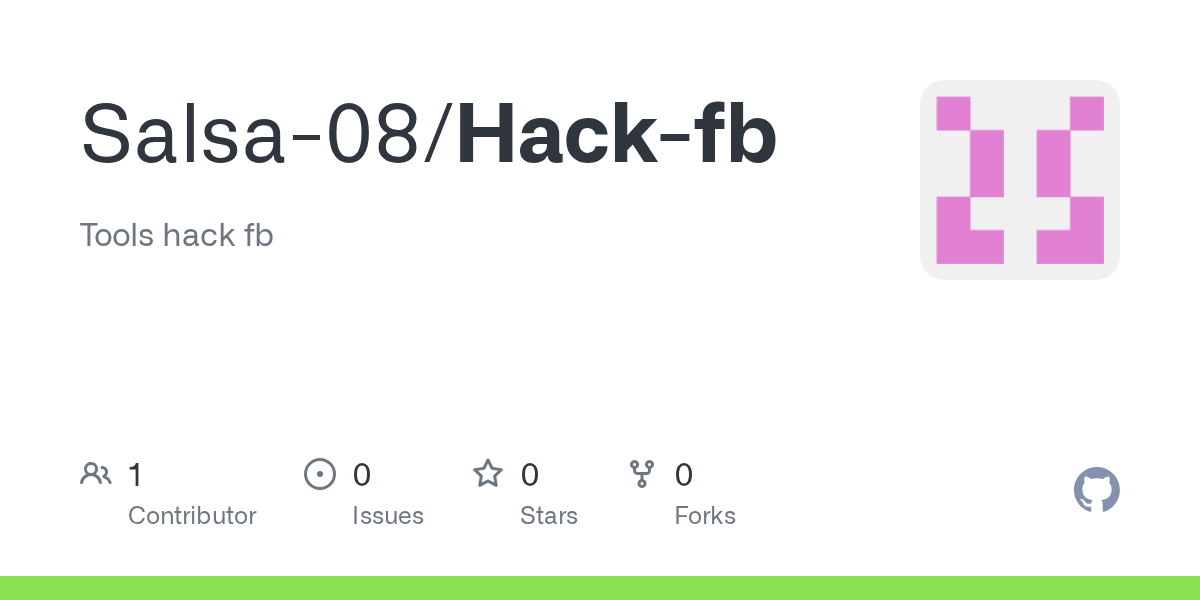 Salsa-08/Hack-fb

Tools hack fb

1
Contributor

0
Issues

0
Stars

0
Forks