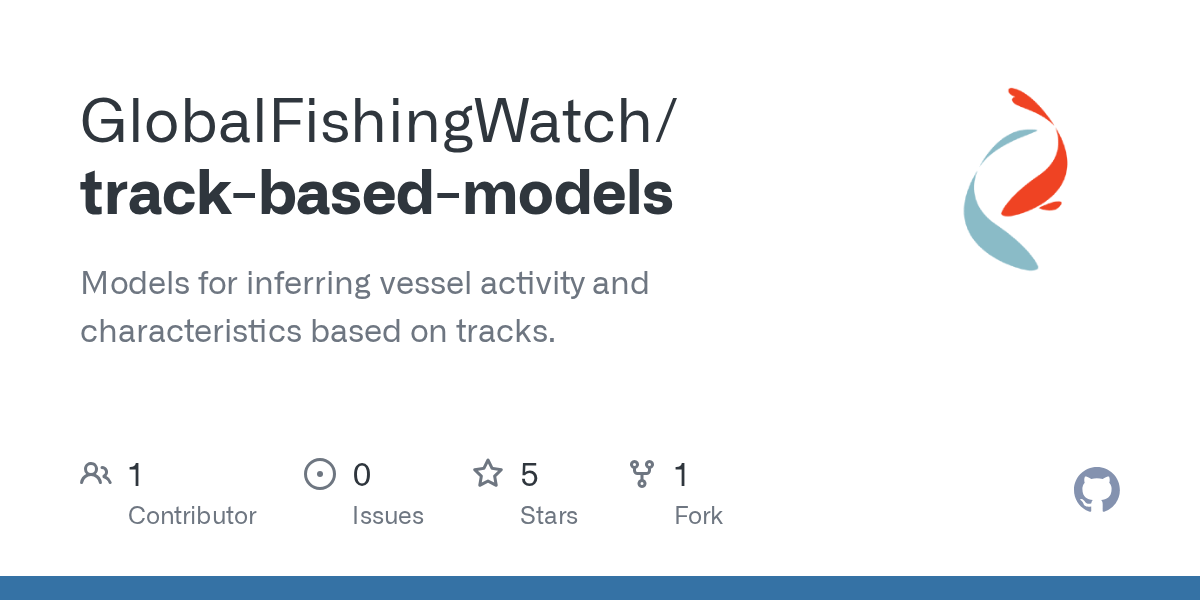 GlobalFishingWatch/
track-based-models

Models for inferring vessel activity and characteristics based on tracks.

1
Contributor

0
Issues

5
Stars

1
Fork