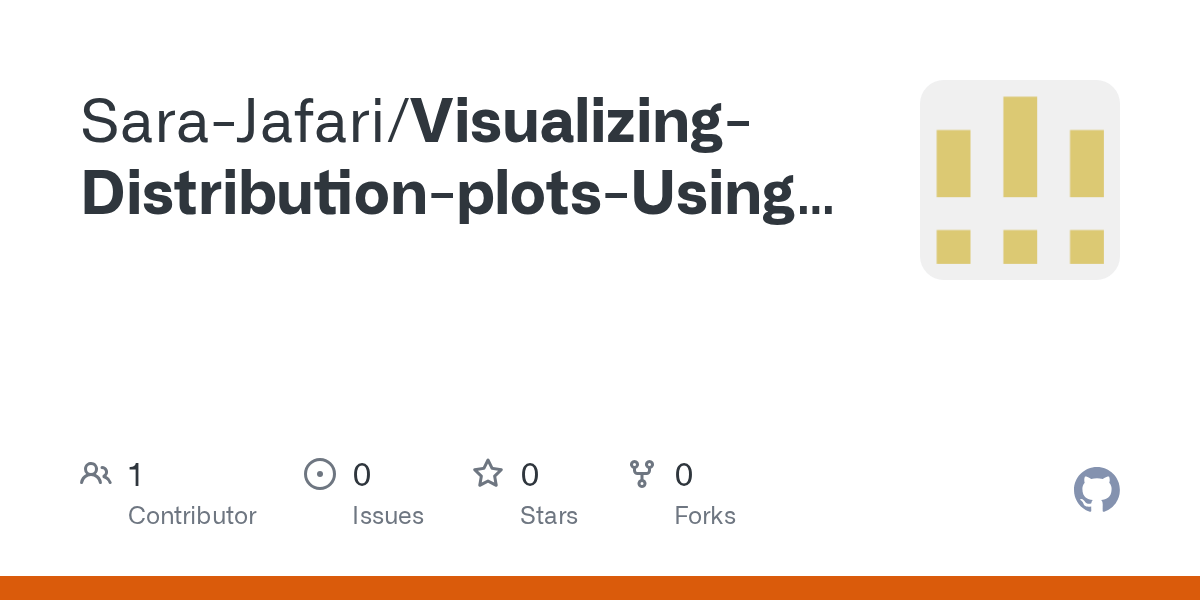 Sara-Jafari/Visualizing-Distribution-plots-Using...

1
Contributor

0
Issues

0
Stars

0
Forks