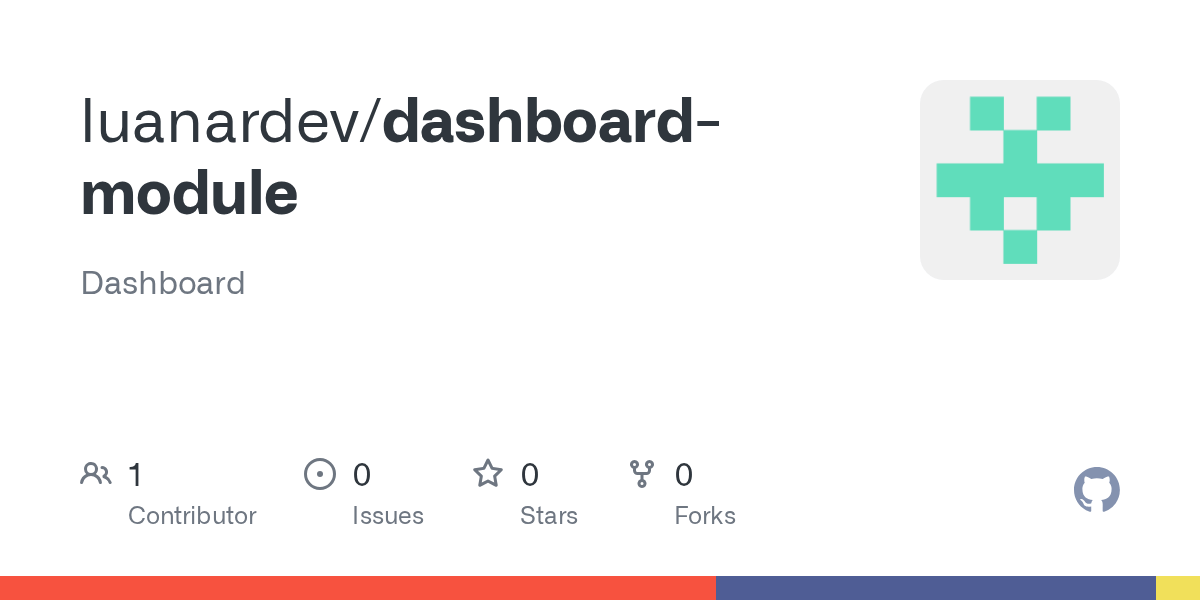 luanardev/dashboard-module

Dashboard

1
Contributor

0
Issues

0
Stars

0
Forks