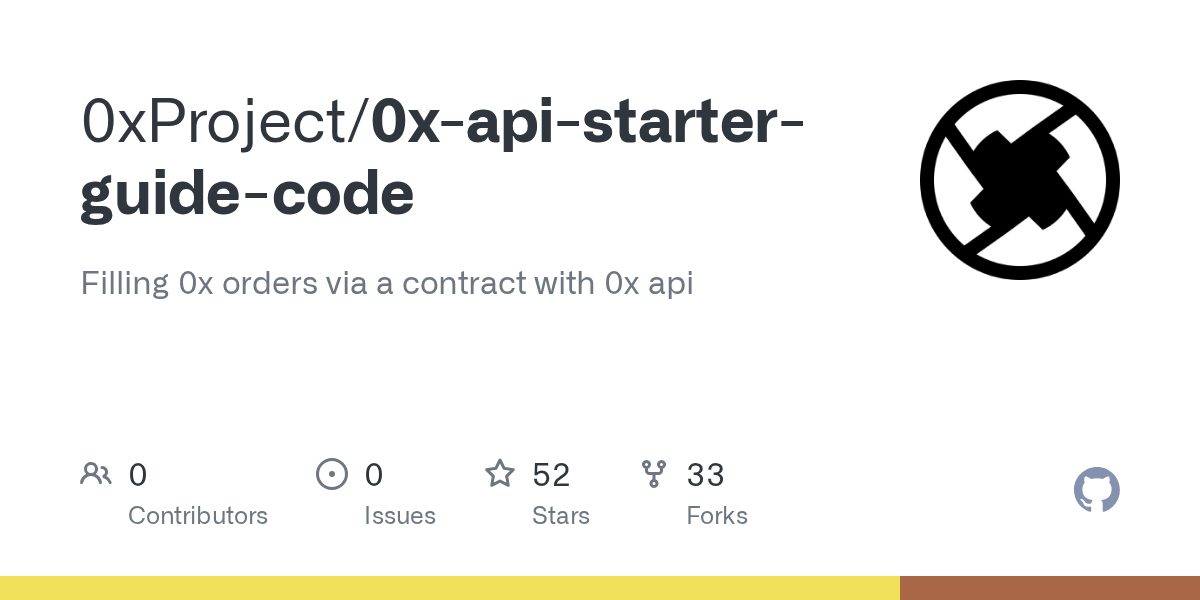 0xProject/0x-api-starter-guide-code

Filling 0x orders via a contract with 0x api

0
Contributors

0
Issues

52
Stars

33
Forks