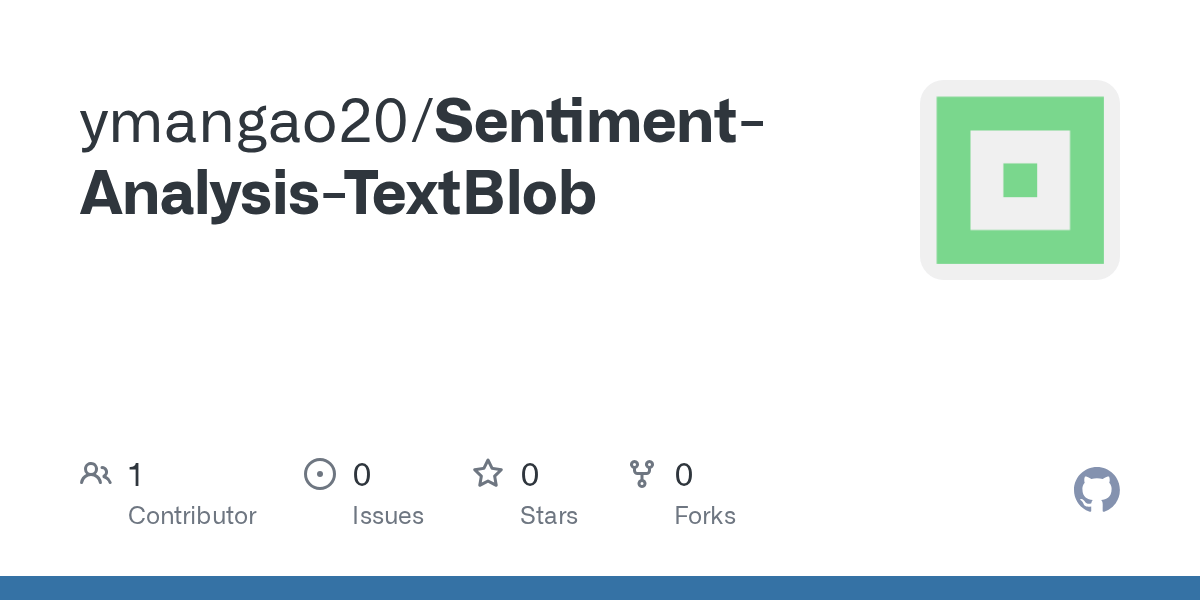 ymangao20/Sentiment-Analysis-TextBlob

1
Contributor

0
Issues

0
Stars

0
Forks