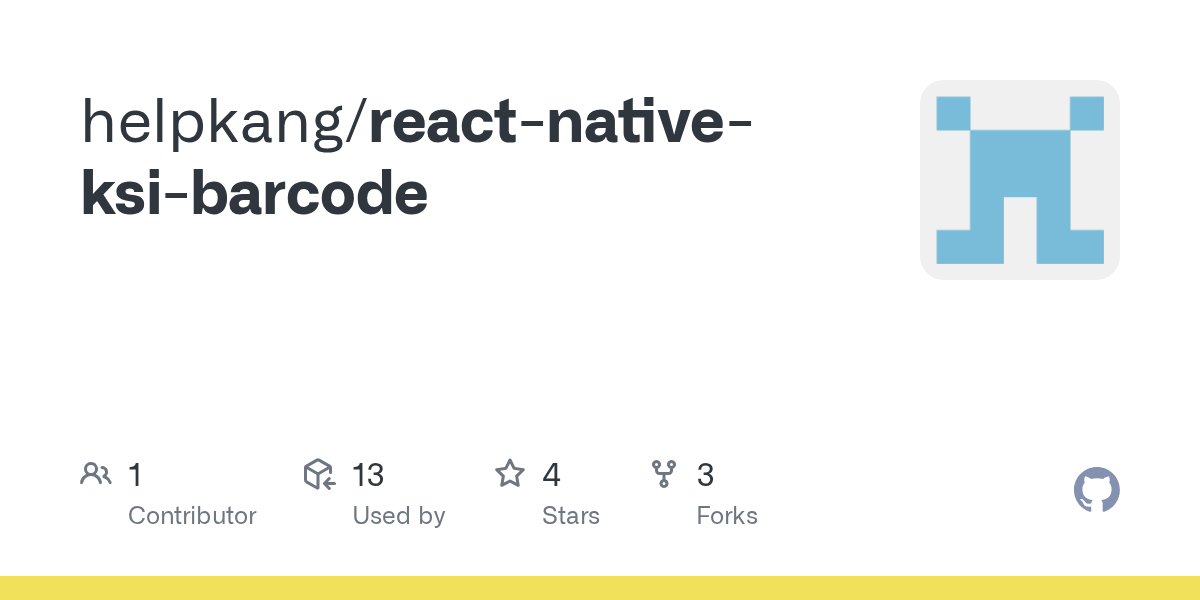 helpkang/react-native-ksi-barcode

1
Contributor

13
Used by

4
Stars

3
Forks