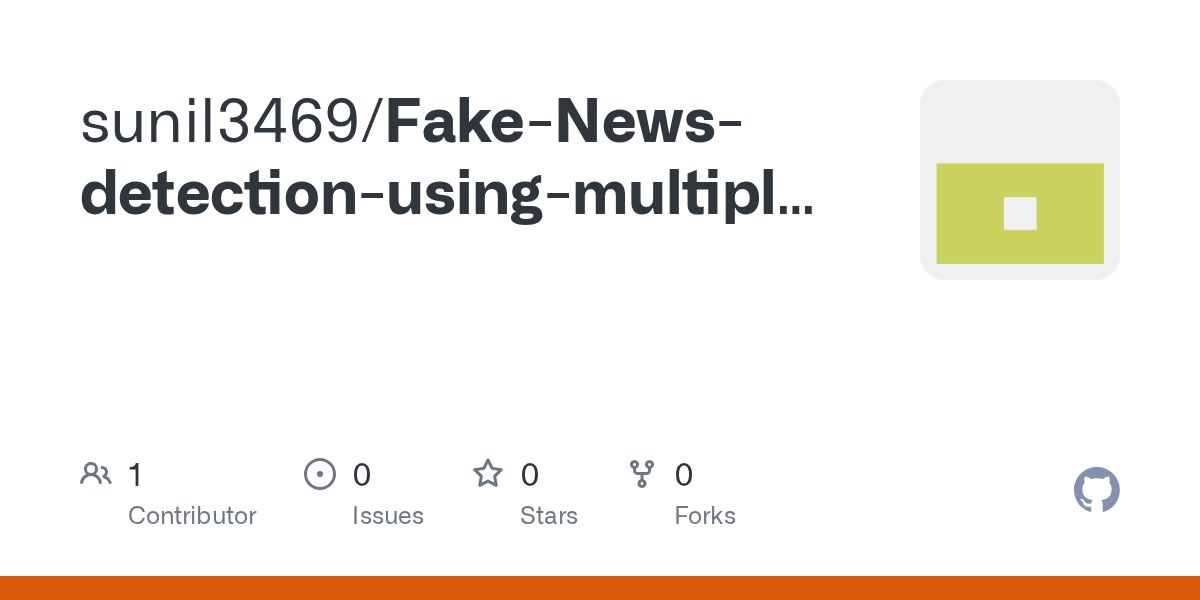 sunil3469/Fake-News-detection-using-multipl...

1
Contributor

0
Issues

0
Stars

0
Forks