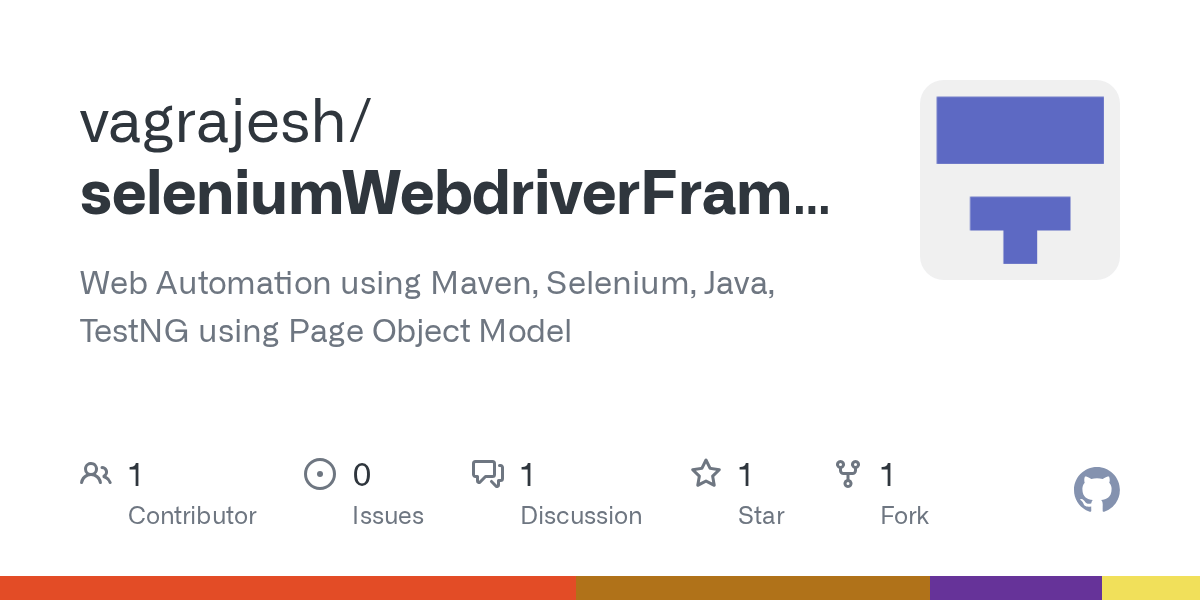 vagrajesh/
seleniumWebdriverFram...

Web Automation using Maven, Selenium, Java, TestNG using Page Object Model

1
Contributor

0
Issues

1
Discussion

1
Star

1
Fork