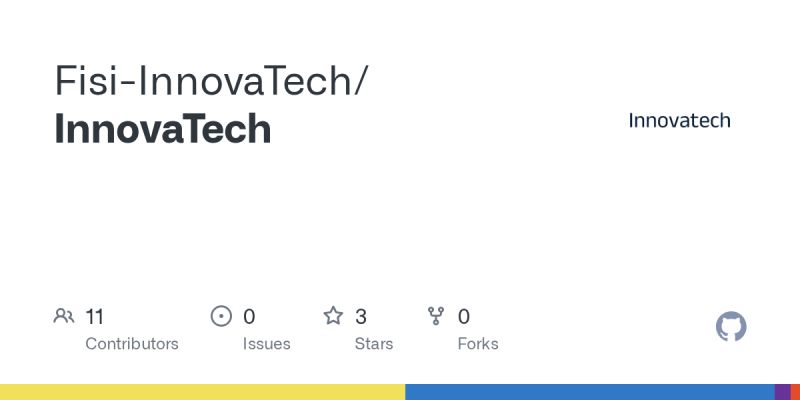 Fisi-InnovaTech/
InnovaTech

Innovatech

11
Contributors

0
Issues

3
Stars

0
Forks