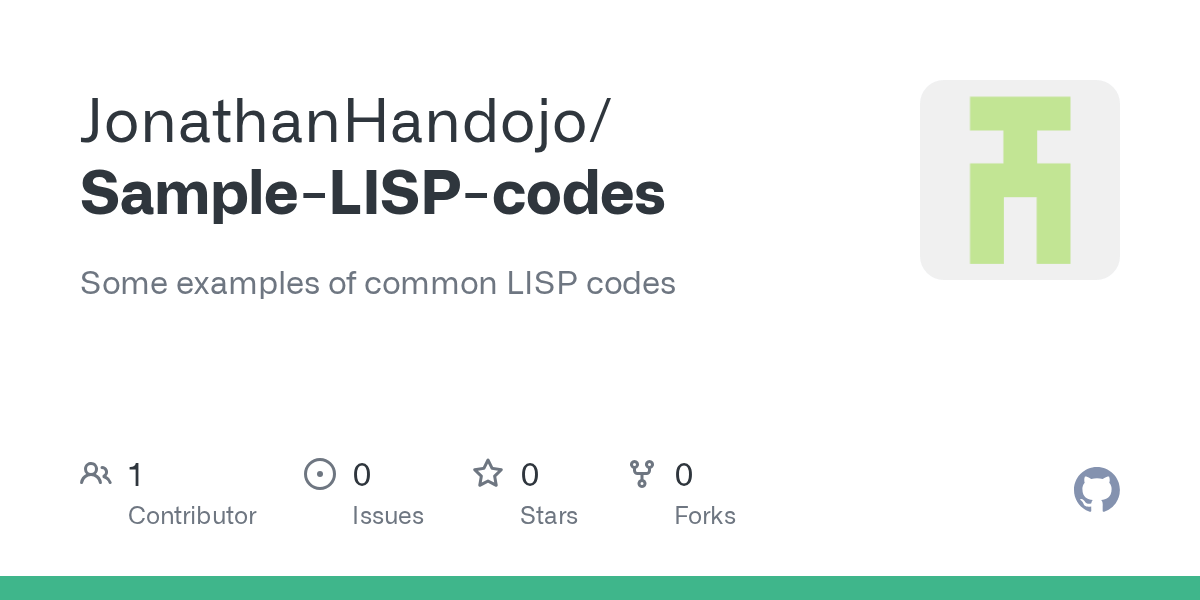 JonathanHandojo/
Sample-LISP-codes

Some examples of common LISP codes

1
Contributor

0
Issues

0
Stars

0
Forks