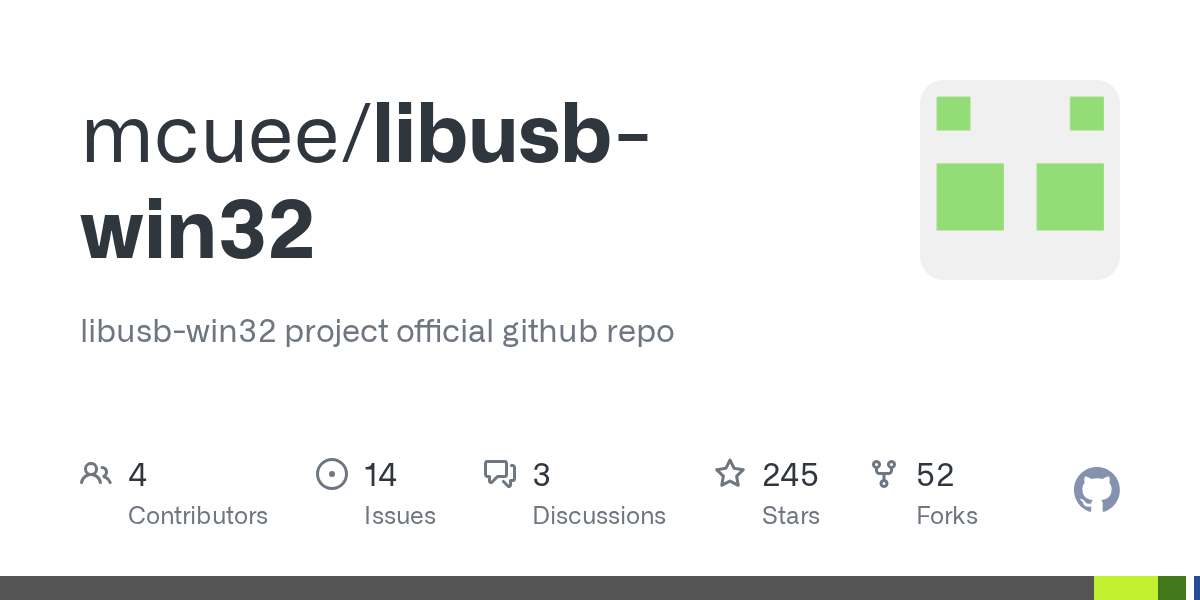 mcuee/libusb-win32

libusb-win32 project official github repo

4
Contributors

14
Issues

3
Discussions

245
Stars

52
Forks