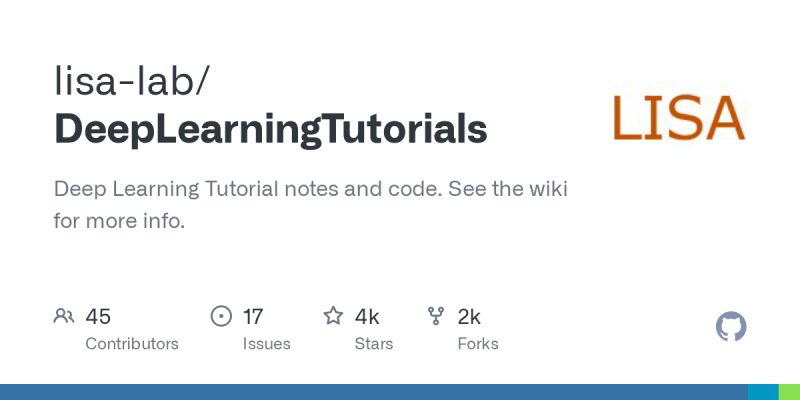 lisa-lab/
DeepLearningTutorials

LISA

Deep Learning Tutorial notes and code. See the wiki for more info.

45
Contributors

17
Issues

4k
Stars

2k
Forks