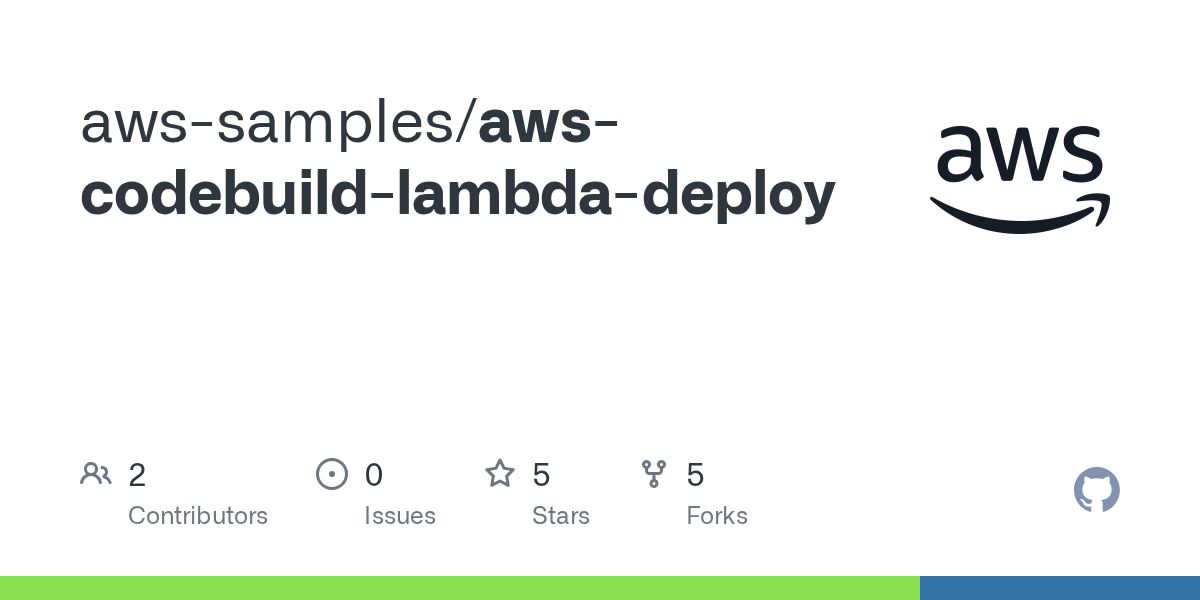 aws-samples/aws-codebuild-lambda-deploy

aws

2
Contributors

0
Issues

5
Stars

5
Forks