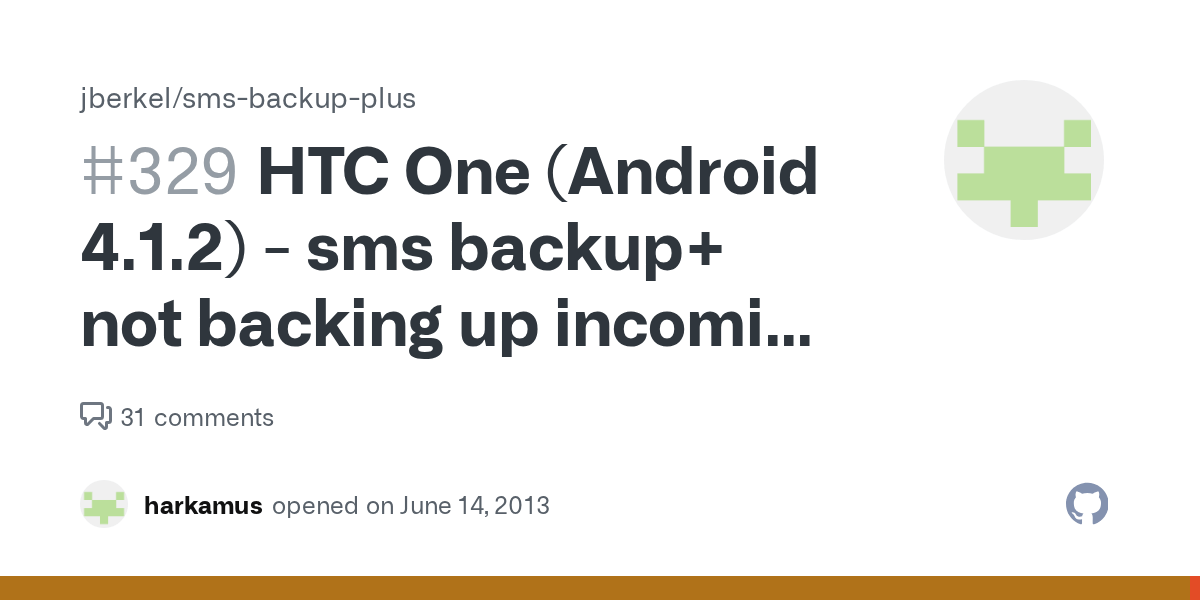 jberkel/sms-backup-plus

#329 HTC One (Android 4.1.2) - sms backup+ not backing up incomi...

31 comments

harkamus opened on June 14, 2013