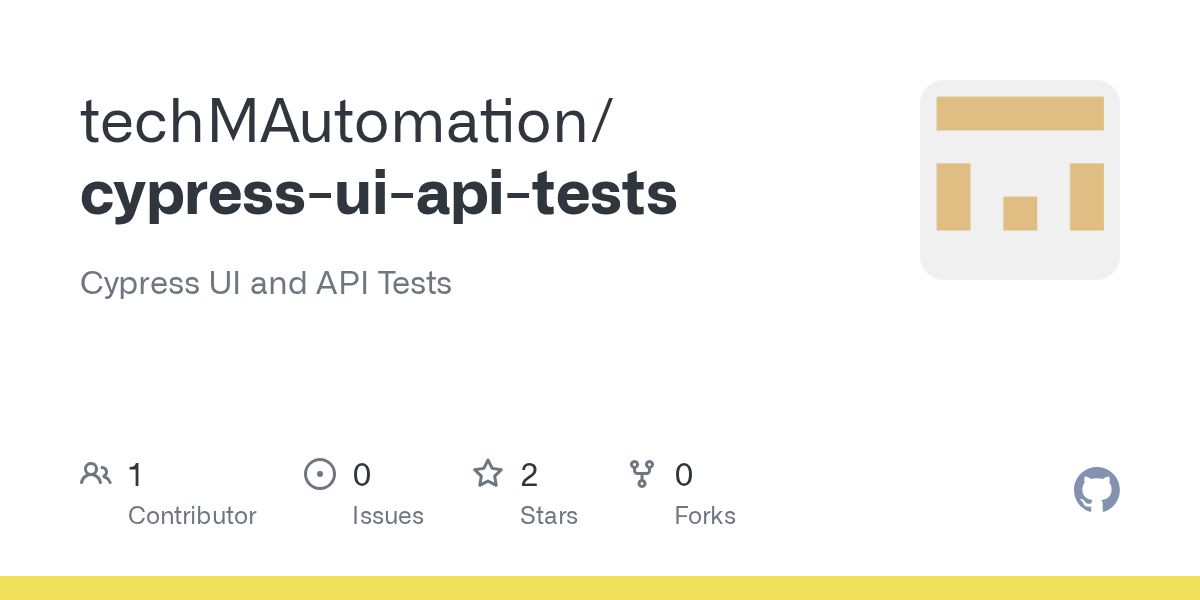 techMAutomation/
cypress-ui-api-tests

Cypress UI and API Tests

1
Contributor

0
Issues

2
Stars

0
Forks