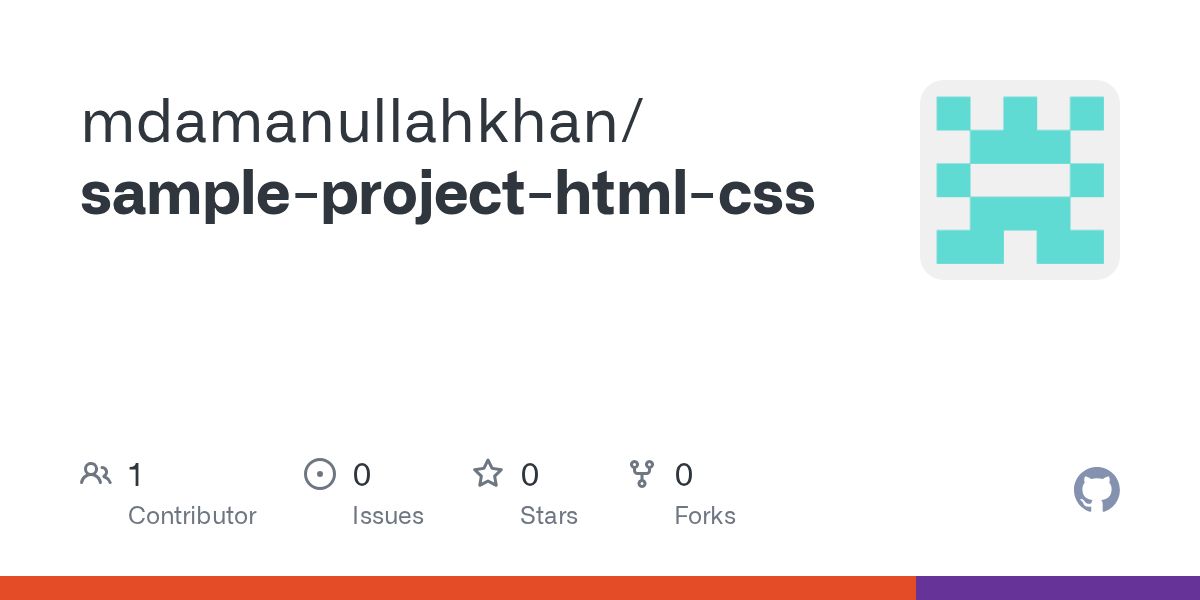 mdamanullahkhan/
sample-project-html-css

1
Contributor

0
Issues

0
Stars

0
Forks