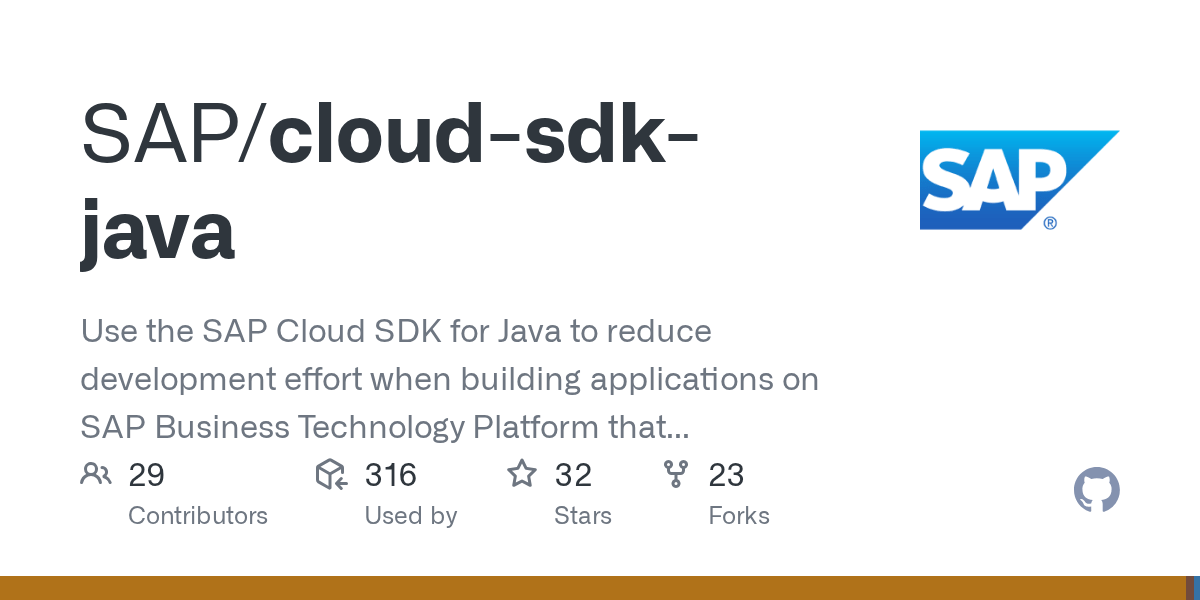 SAP/cloud-sdk-java

SAP®

Use the SAP Cloud SDK for Java to reduce development effort when building applications on SAP Business Technology Platform that...

29
Contributors

316
Used by

32
Stars

23
Forks