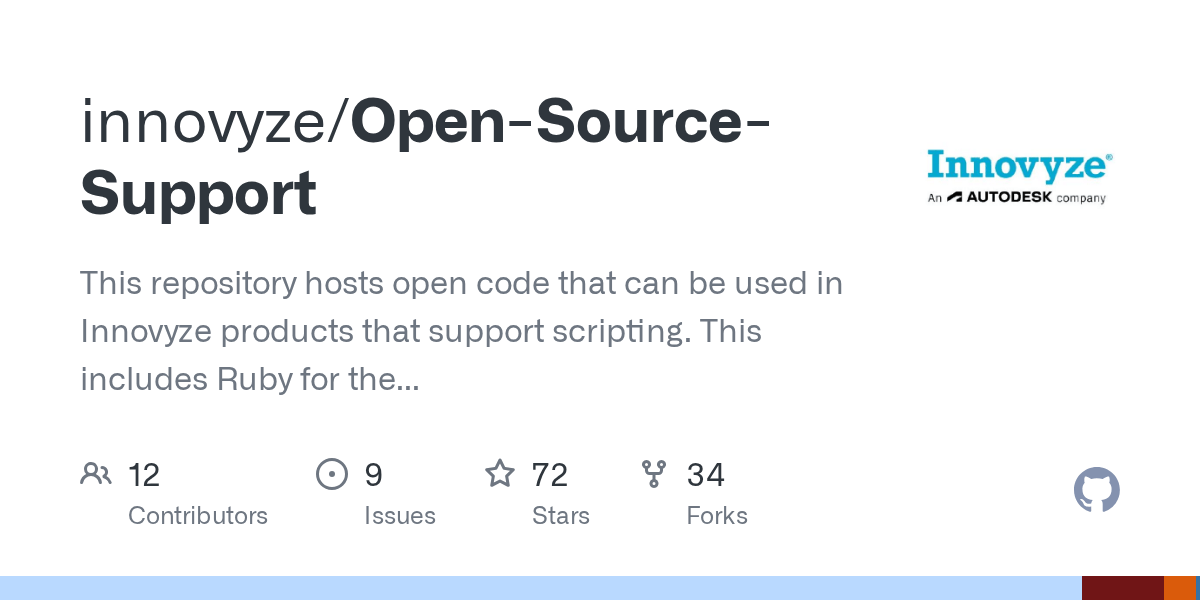 innovyze/Open-Source-Support

Innovyze®
An AUTODESK company

This repository hosts open code that can be used in Innovyze products that support scripting. This includes Ruby for the...

12
Contributors

9
Issues

72
Stars

34
Forks