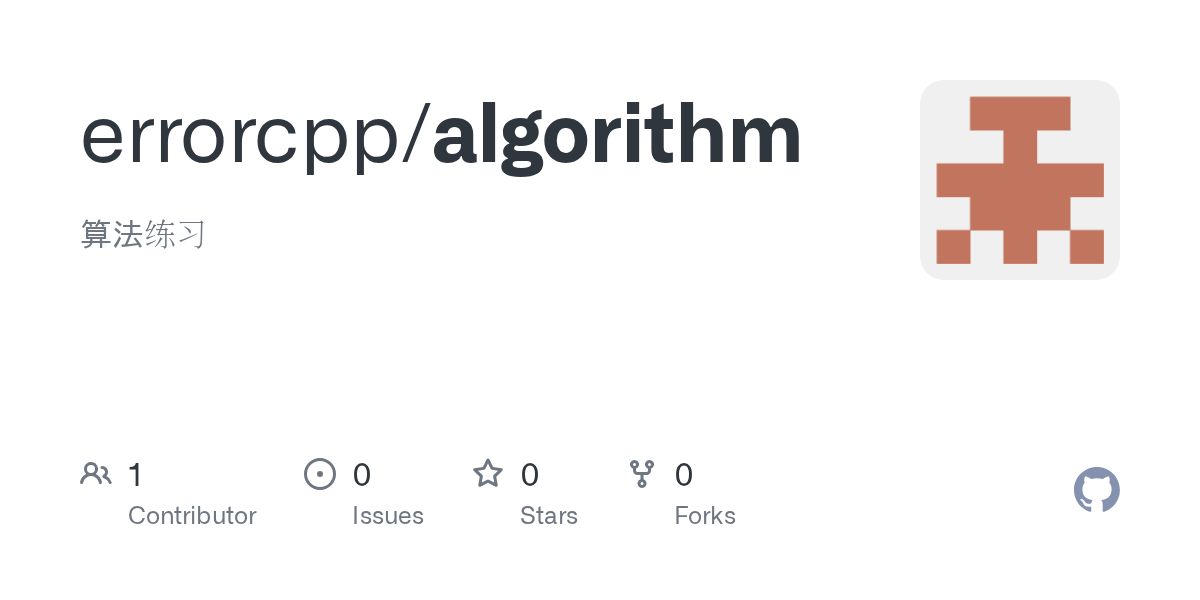 errorcpp/algorithm

算法练习

1
Contributor

0
Issues

0
Stars

0
Forks