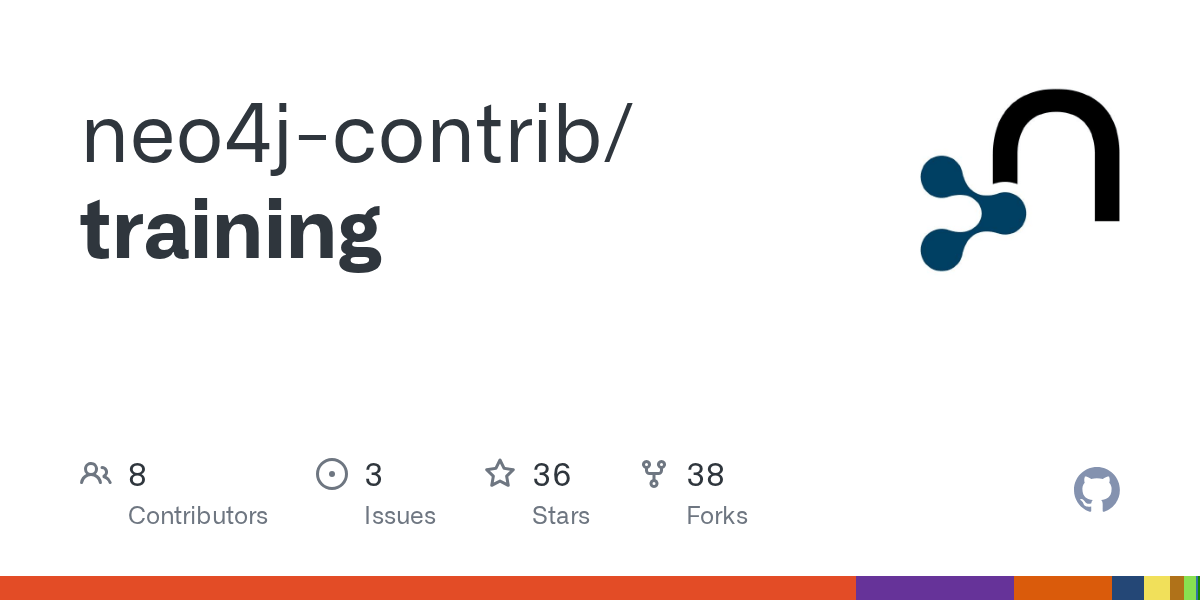 neo4j-contrib/
training

8
Contributors

3
Issues

36
Stars

38
Forks