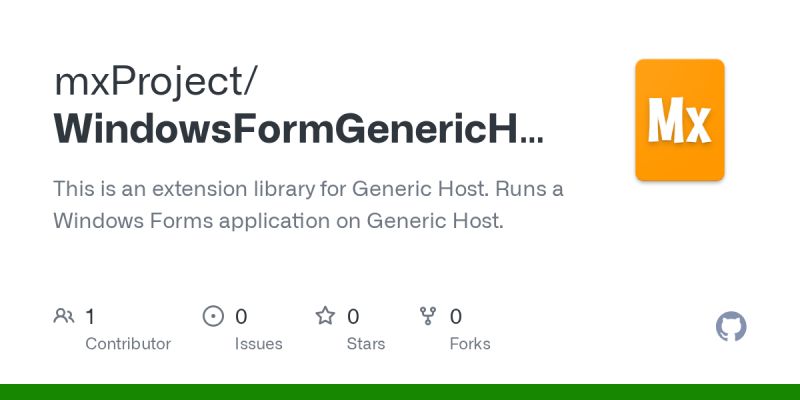 mxProject/
WindowsFormGenericH...

This is an extension library for Generic Host. Runs a Windows Forms application on Generic Host.

Mx

1
Contributor

0
Issues

0
Stars

0
Forks