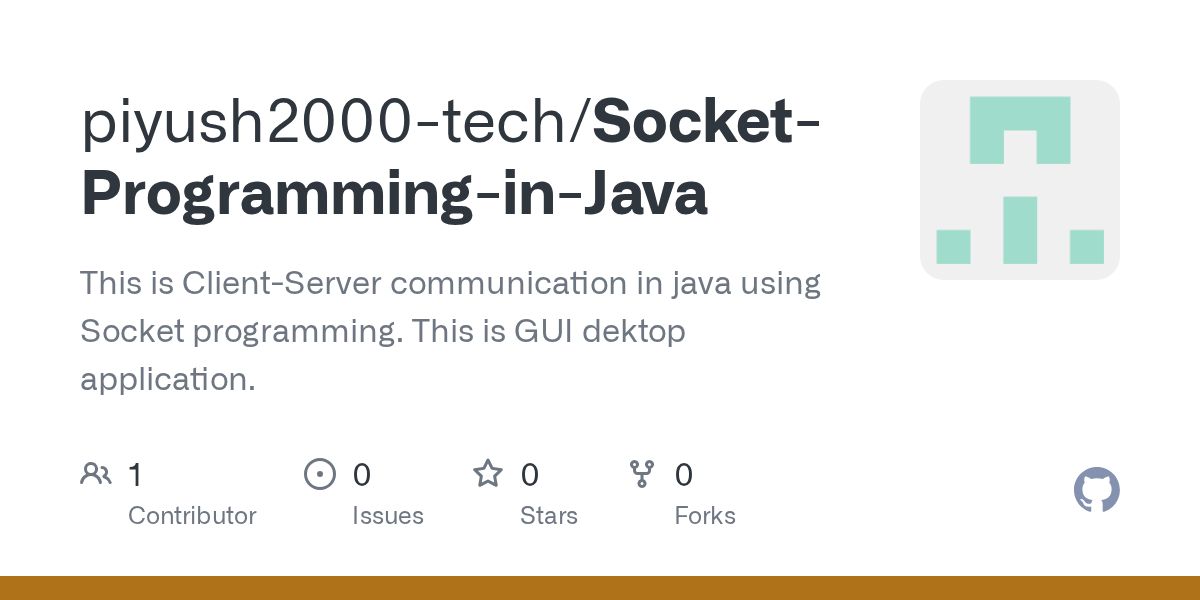 piyush2000-tech/Socket-Programming-in-Java

This is Client-Server communication in java using Socket programming. This is GUI dektop application.

1
Contributor

0
Issues

0
Stars

0
Forks