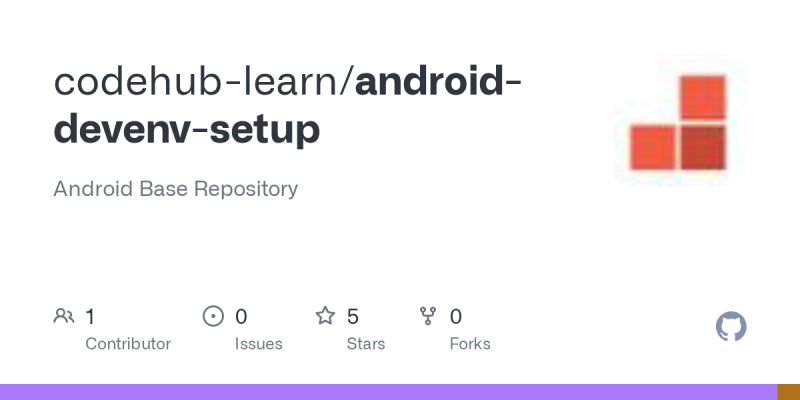 codehub-learn/android-devenv-setup

Android Base Repository

1
Contributor

0
Issues

5
Stars

0
Forks