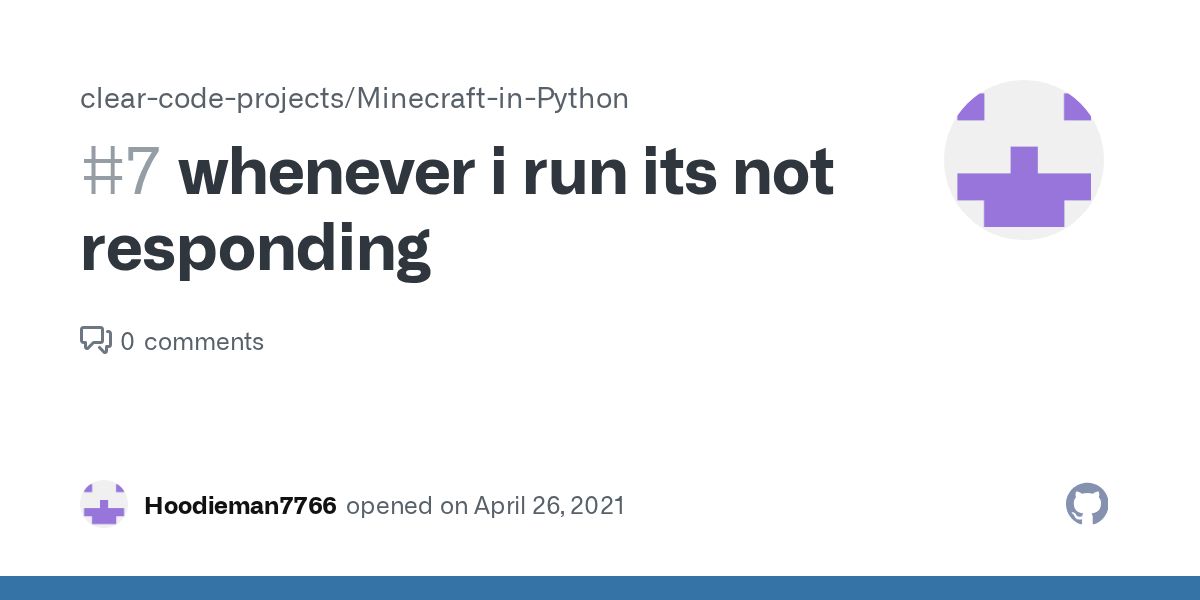 clear-code-projects/Minecraft-in-Python

#7 whenever i run its not responding

0 comments

Hoodieman7766 opened on April 26, 2021