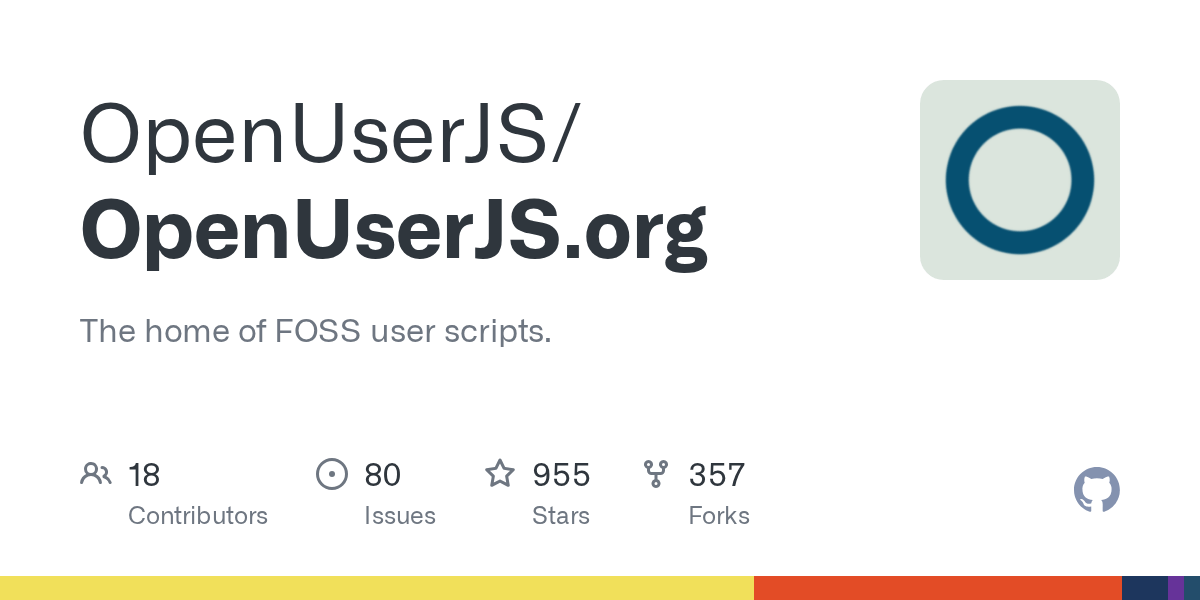 OpenUserJS/
OpenUserJS.org

The home of FOSS user scripts.

18
Contributors

80
Issues

955
Stars

357
Forks