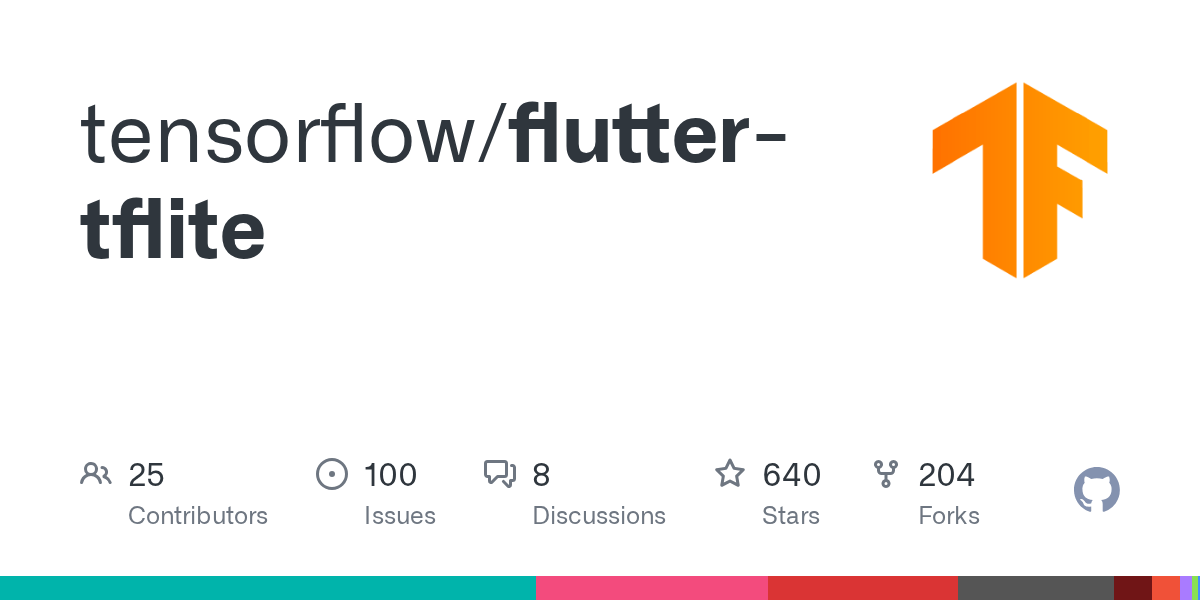 tensorflow/flutter-tflite

25
Contributors

100
Issues

8
Discussions

640
Stars

204
Forks