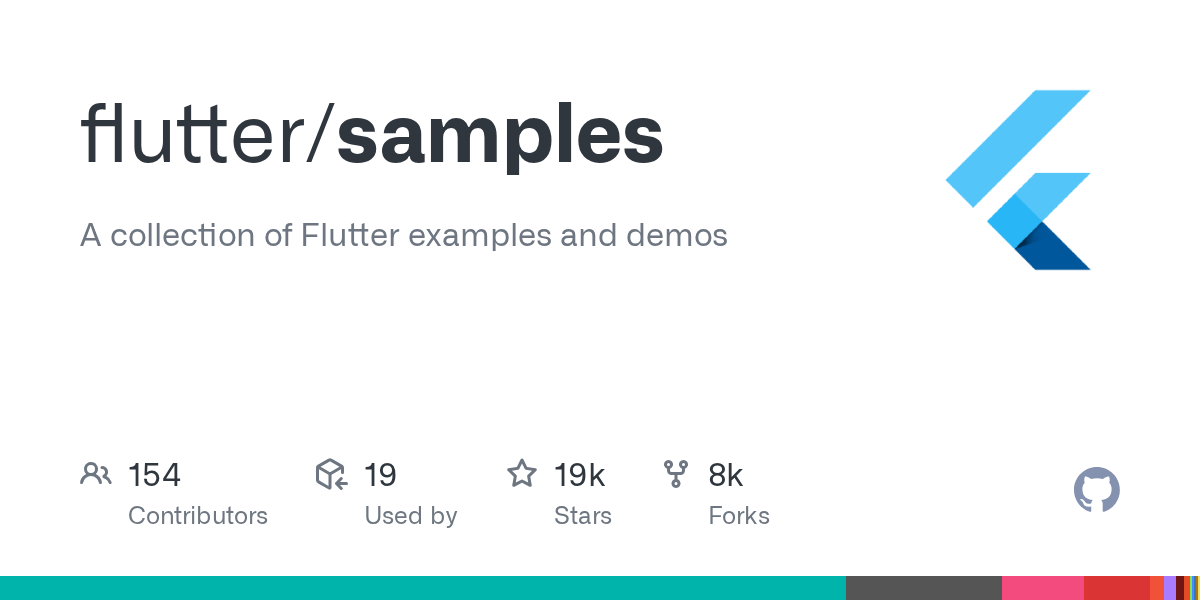 flutter/samples

A collection of Flutter examples and demos

154
Contributors

19
Used by

19k
Stars

8k
Forks