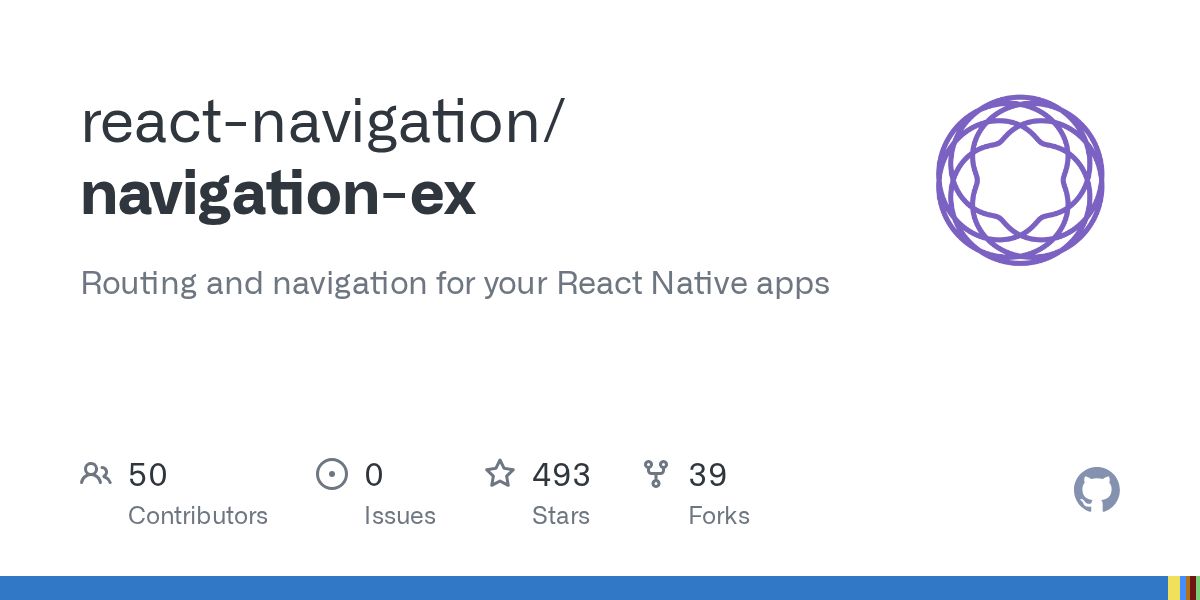 react-navigation/
navigation-ex

Routing and navigation for your React Native apps

50
Contributors

0
Issues

493
Stars

39
Forks