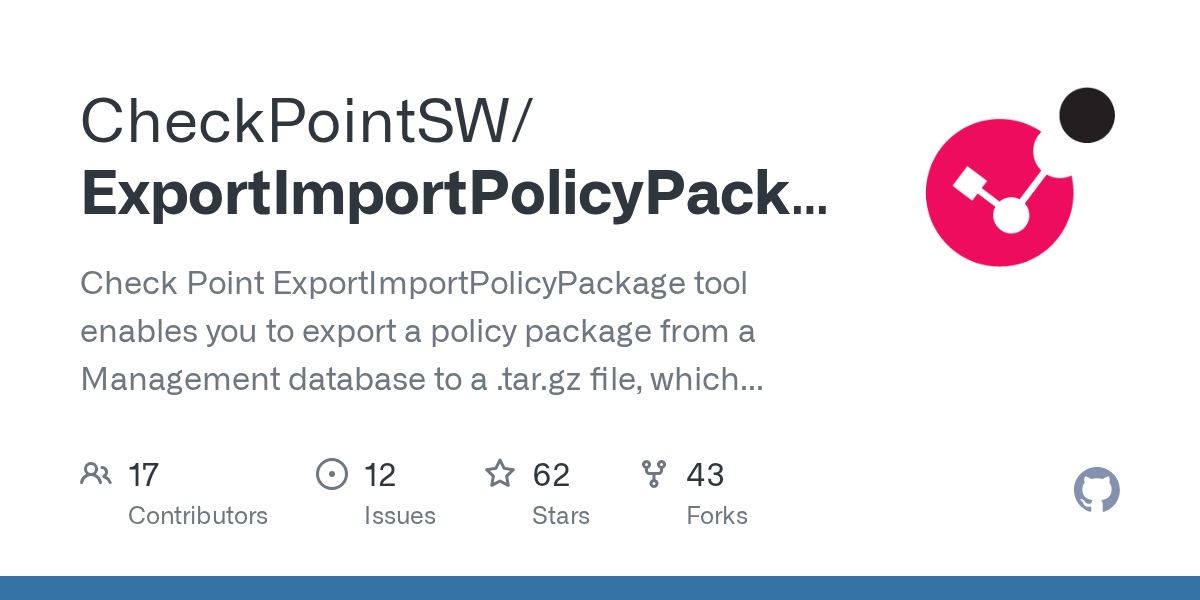 CheckPointSW/
ExportImportPolicyPack...

Check Point ExportImportPolicyPackage tool enables you to export a policy package from a Management database to a .tar.gz file, which...

17
Contributors

12
Issues

62
Stars

43
Forks