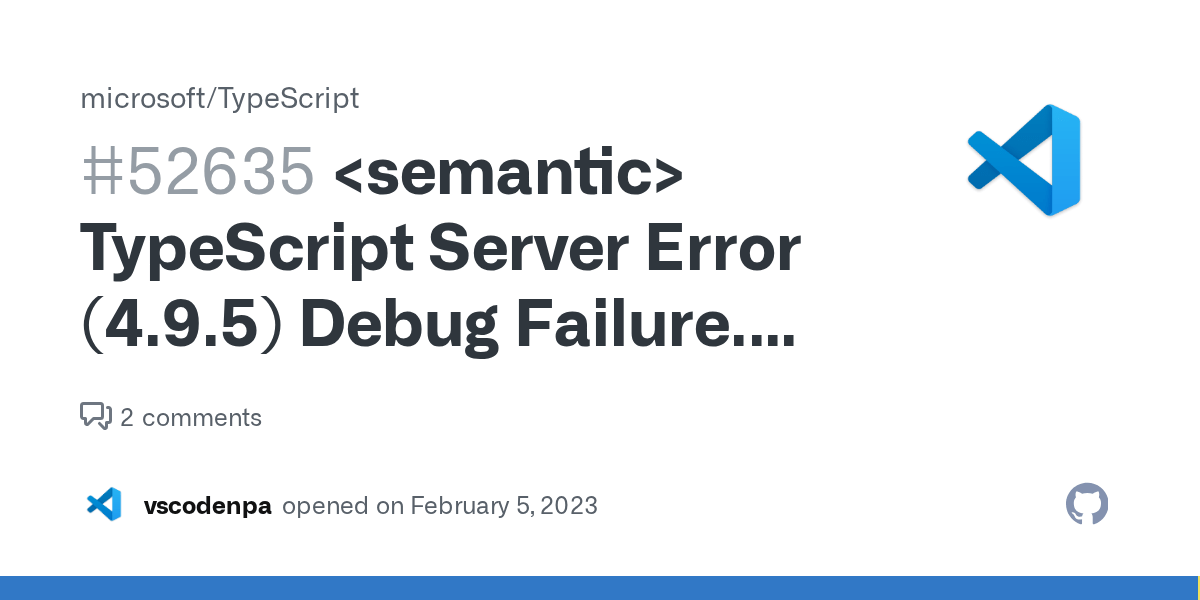 microsoft/TypeScript

#52635 <semantic> TypeScript Server Error (4.9.5) Debug Failure....

2 comments

vscodenpa opened on February 5, 2023