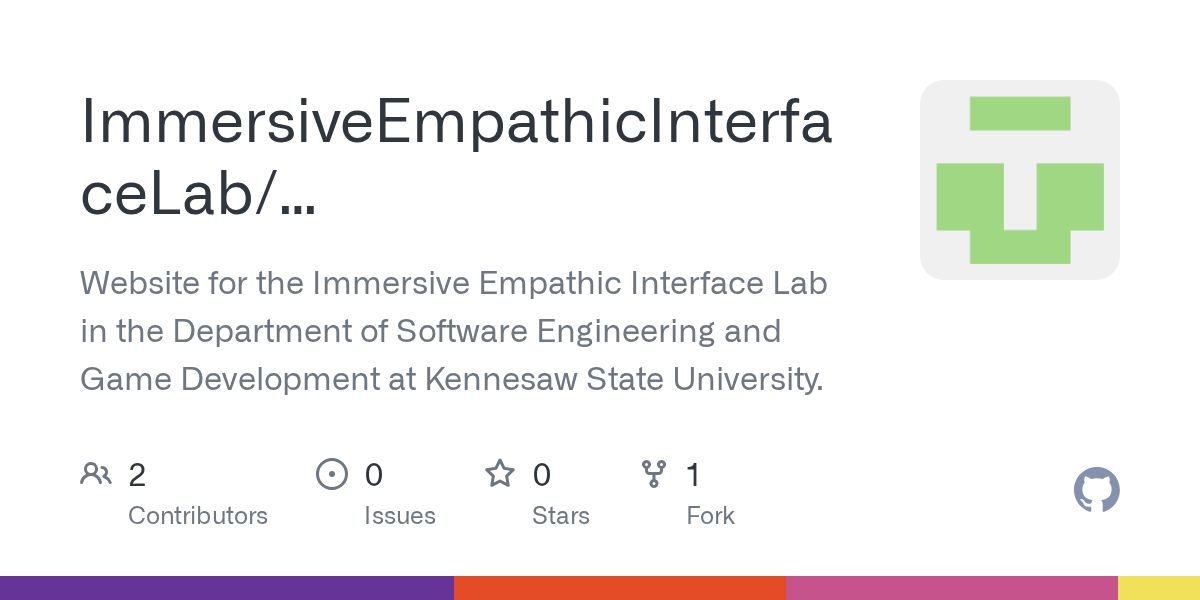 ImmersiveEmpathicInterfaceLab/...

Website for the Immersive Empathic Interface Lab in the Department of Software Engineering and Game Development at Kennesaw State University.

2
Contributors

0
Issues

0
Stars

1
Fork