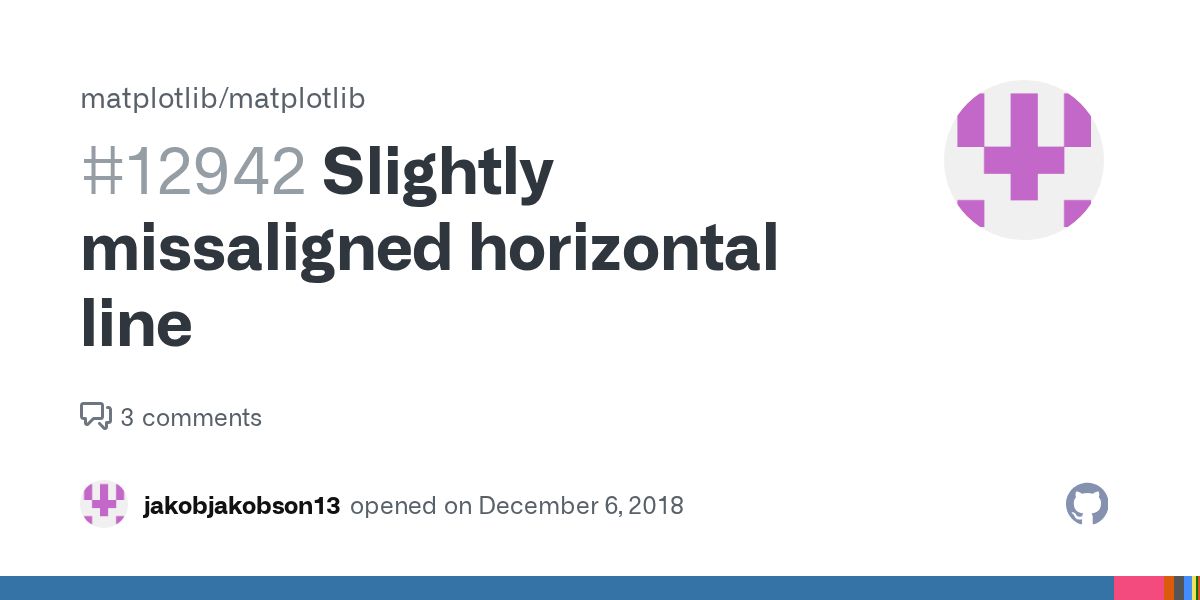 matplotlib/matplotlib

#12942 Slightly missaligned horizontal line

3 comments

jakobjakobson13 opened on December 6, 2018