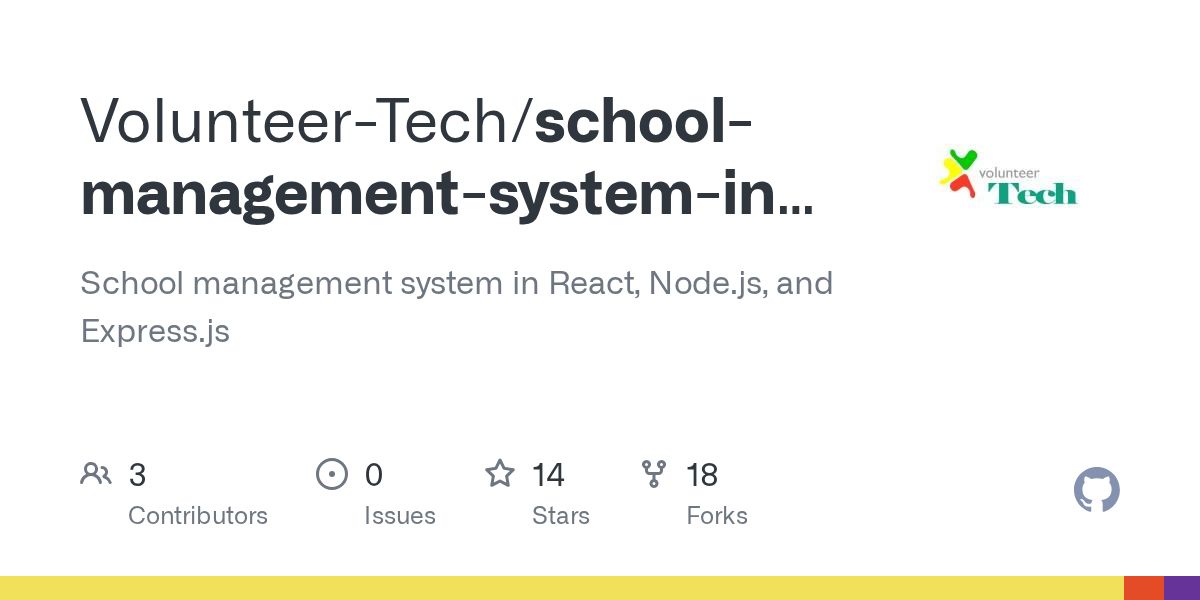 Volunteer-Tech/school-management-system-in...

volunteer Tech

School management system in React, Node.js, and Express.js

3
Contributors

0
Issues

14
Stars

18
Forks