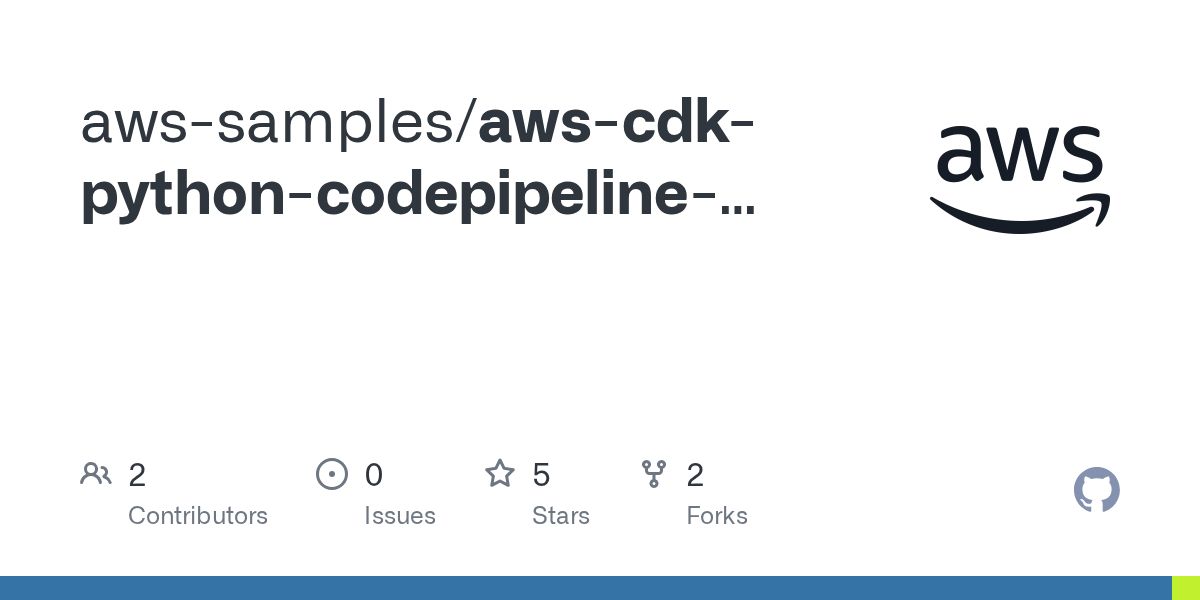 aws-samples/aws-cdk-python-codepipeline-...

aws

2
Contributors

0
Issues

5
Stars

2
Forks