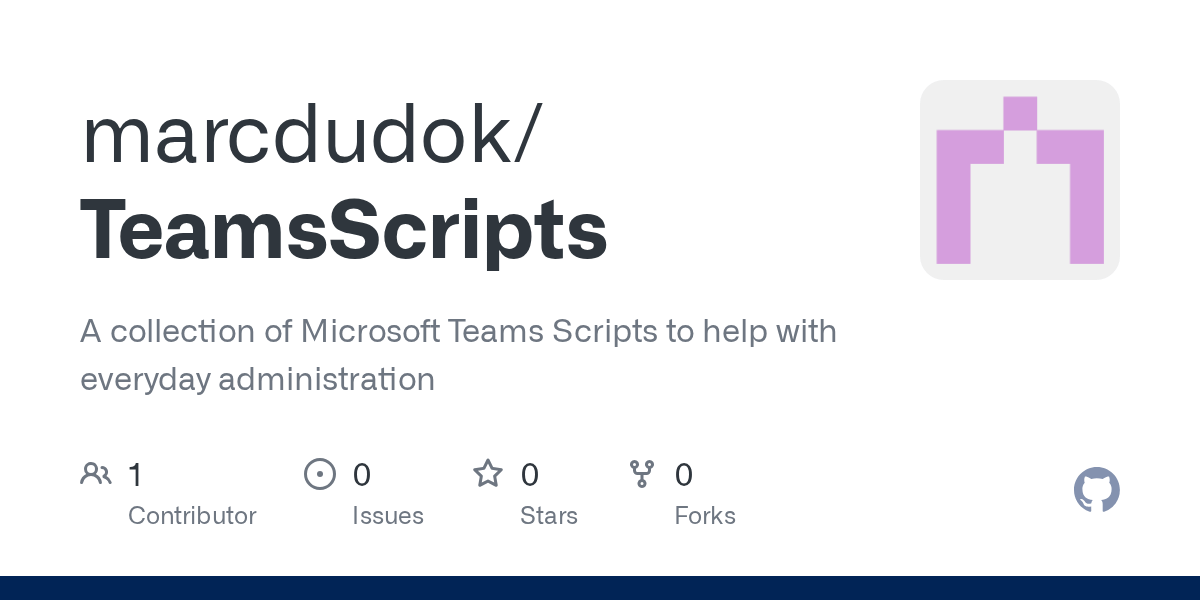 marcdudok/
TeamsScripts

A collection of Microsoft Teams Scripts to help with everyday administration

1
Contributor

0
Issues

0
Stars

0
Forks