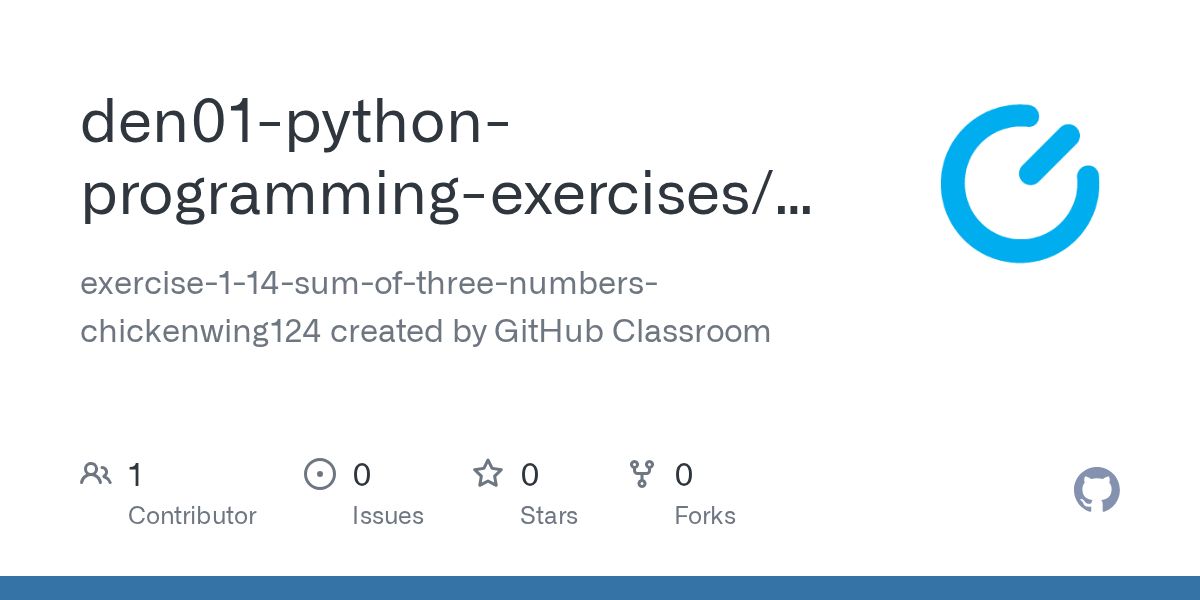 den01-python-programming-exercises/...

exercise-1-14-sum-of-three-numbers-chickenwing124 created by GitHub Classroom

1
Contributor

0
Issues

0
Stars

0
Forks