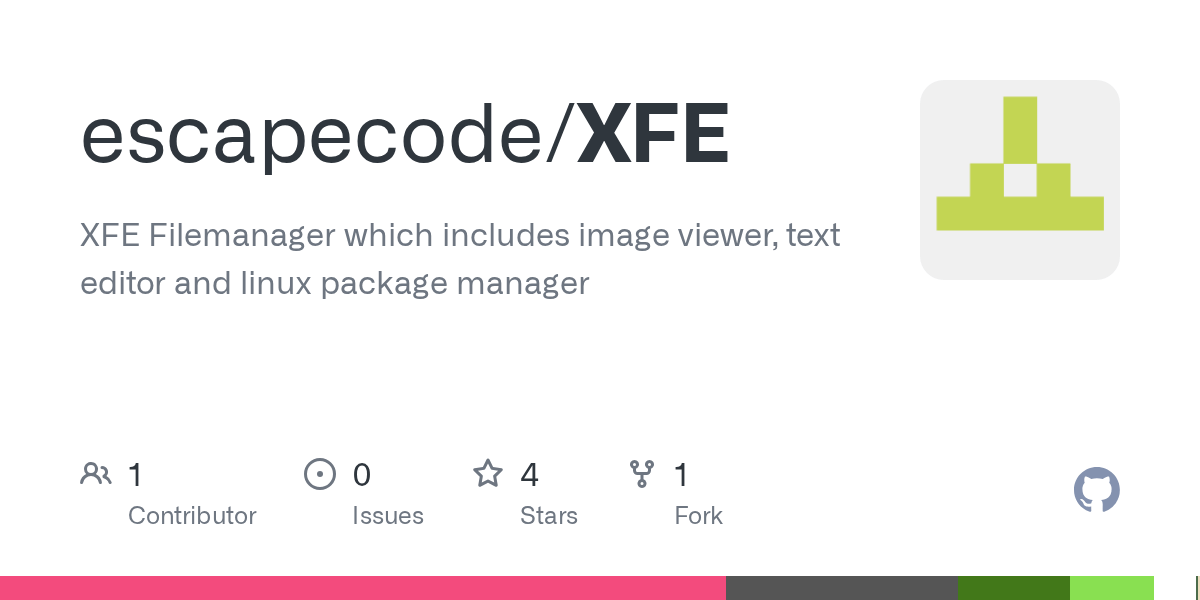 escapecode/XFE

XFE Filemanager which includes image viewer, text editor and linux package manager

1
Contributor

0
Issues

4
Stars

1
Fork