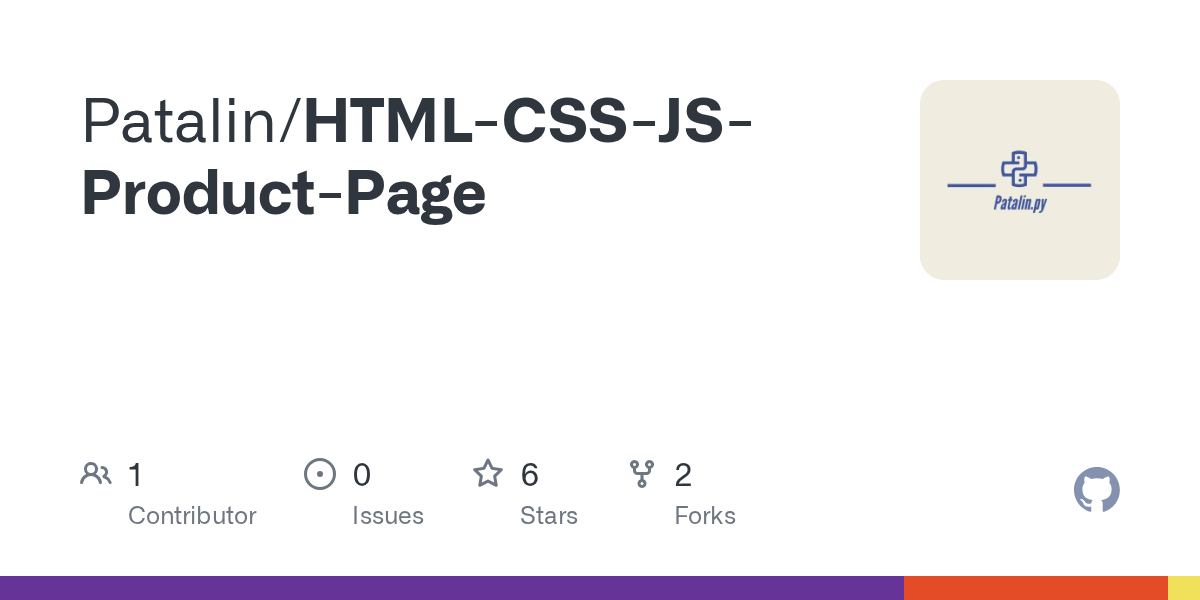 Patalin/HTML-CSS-JS-Product-Page

Patalin.py

1
Contributor

0
Issues

6
Stars

2
Forks