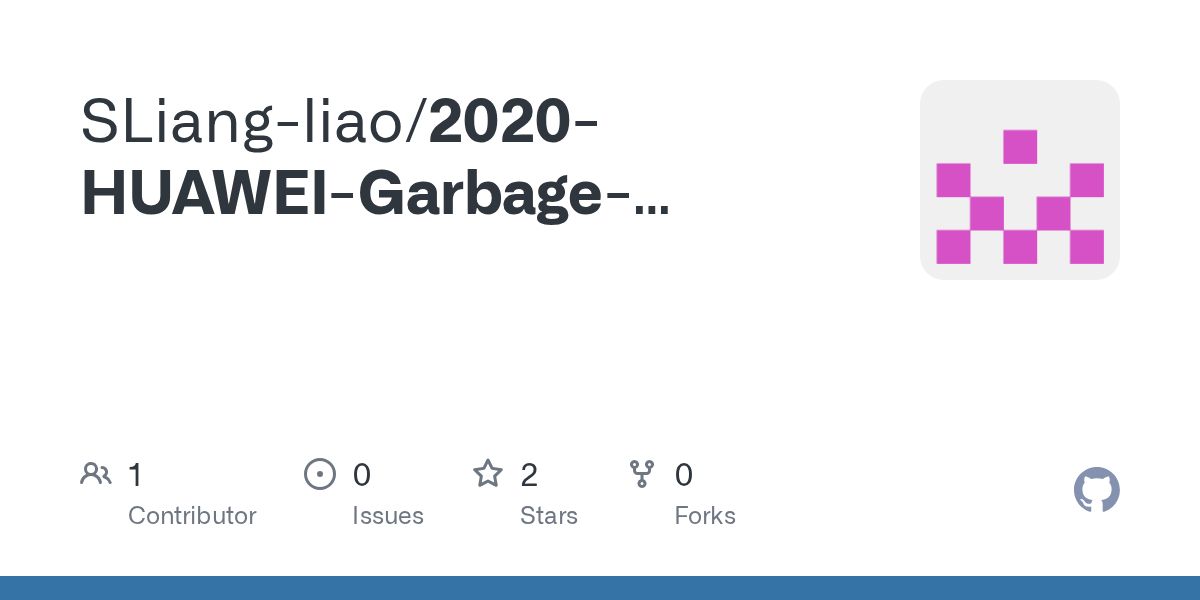 SLiang-liao/2020-HUAWEI-Garbage-...

1
Contributor

0
Issues

2
Stars

0
Forks