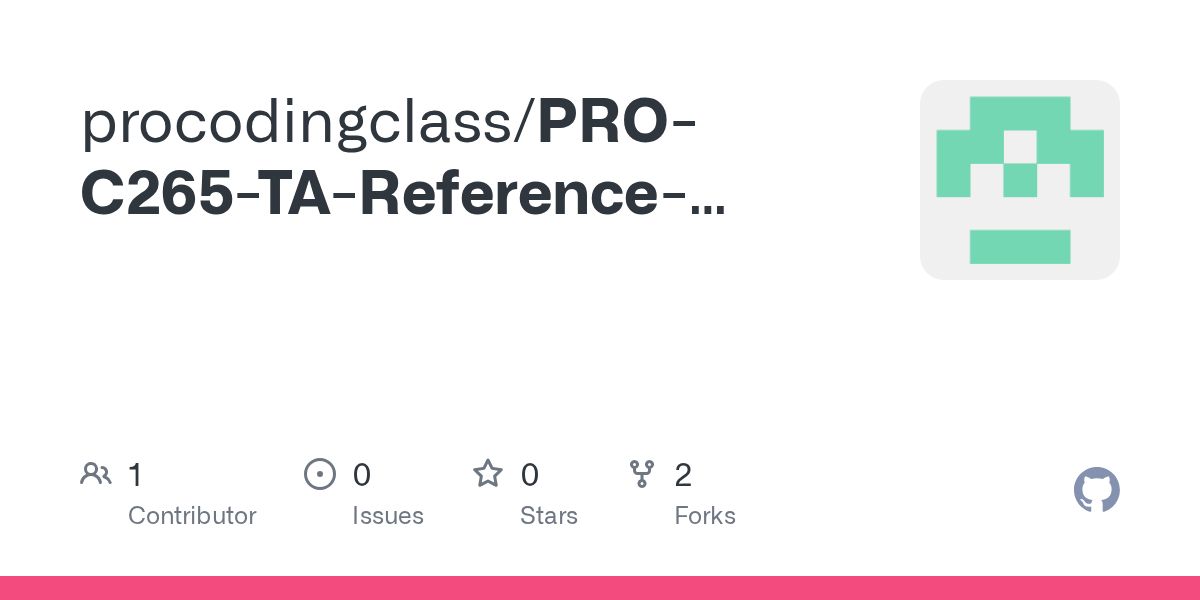 procodingclass/PRO-C265-TA-Reference-...

1
Contributor

0
Issues

0
Stars

2
Forks