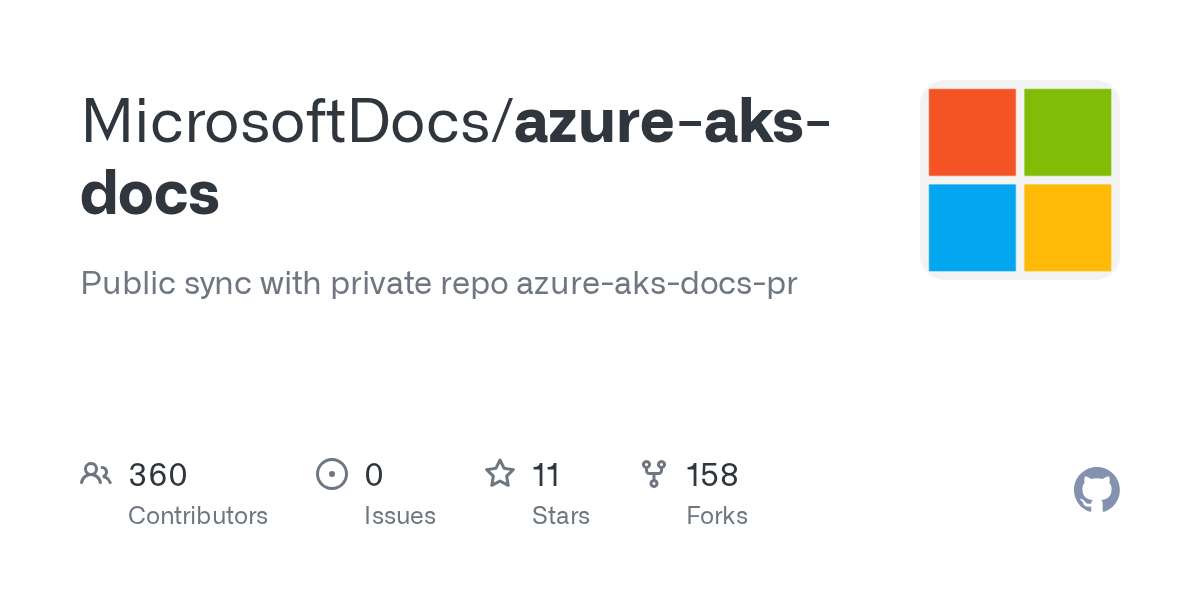 MicrosoftDocs/azure-aks-docs

Public sync with private repo azure-aks-docs-pr

360
Contributors

0
Issues

11
Stars

158
Forks