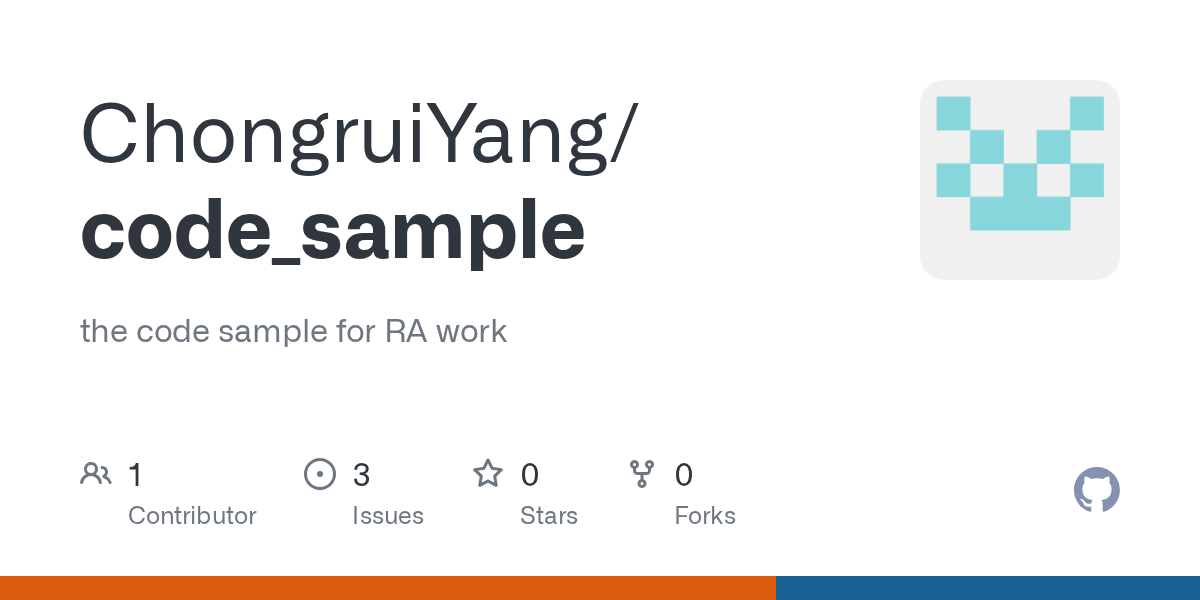 ChongruiYang/
code_sample

the code sample for RA work

1
Contributor

3
Issues

0
Stars

0
Forks